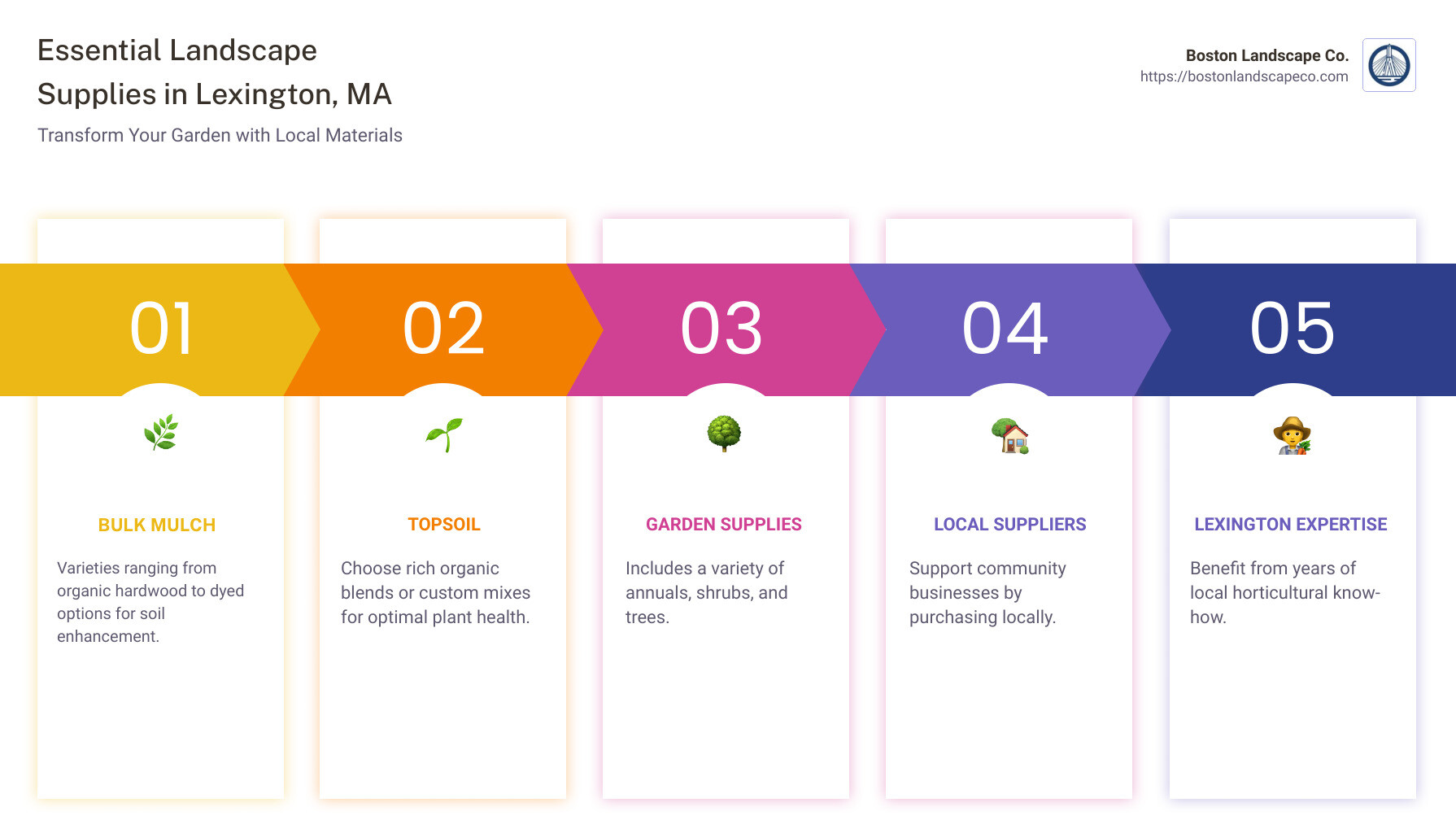 Essential Landscape Supplies in Lexington, MA

Transform Your Garden with Local Materials

Boston Landscape Co.
https://bostonlandscapeco.com

01

BULK MULCH

Varieties ranging from organic hardwood to dyed options for soil enhancement.

02

TOPSOIL

Choose rich organic blends or custom mixes for optimal plant health.

03

GARDEN SUPPLIES

Includes a variety of annuals, shrubs, and trees.

04

LOCAL SUPPLIERS

Support community businesses by purchasing locally.

05

LEXINGTON EXPERTISE

Benefit from years of local horticultural know-how.