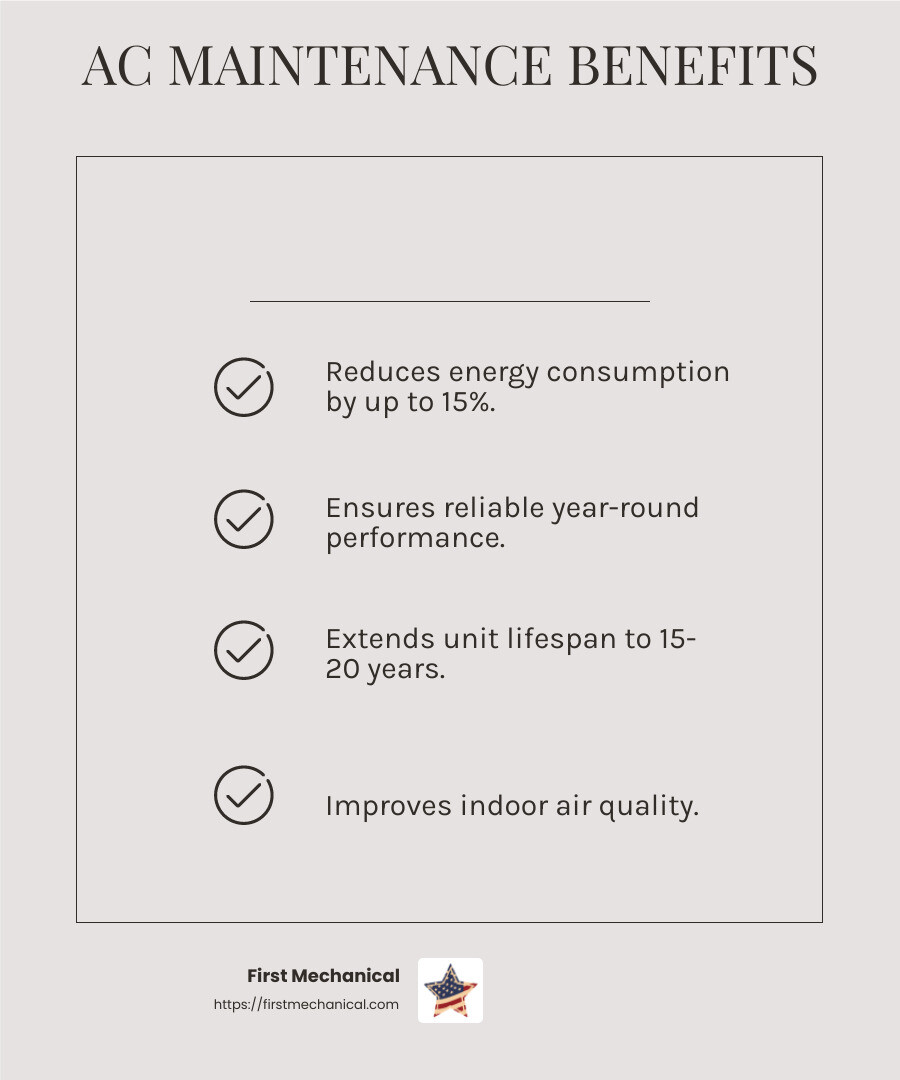 AC MAINTENANCE BENEFITS

Reduces energy consumption by up to 15%.

Ensures reliable year-round performance.

Extends unit lifespan to 15-20 years.

Improves indoor air quality.

First Mechanical
https://firstmechanical.com