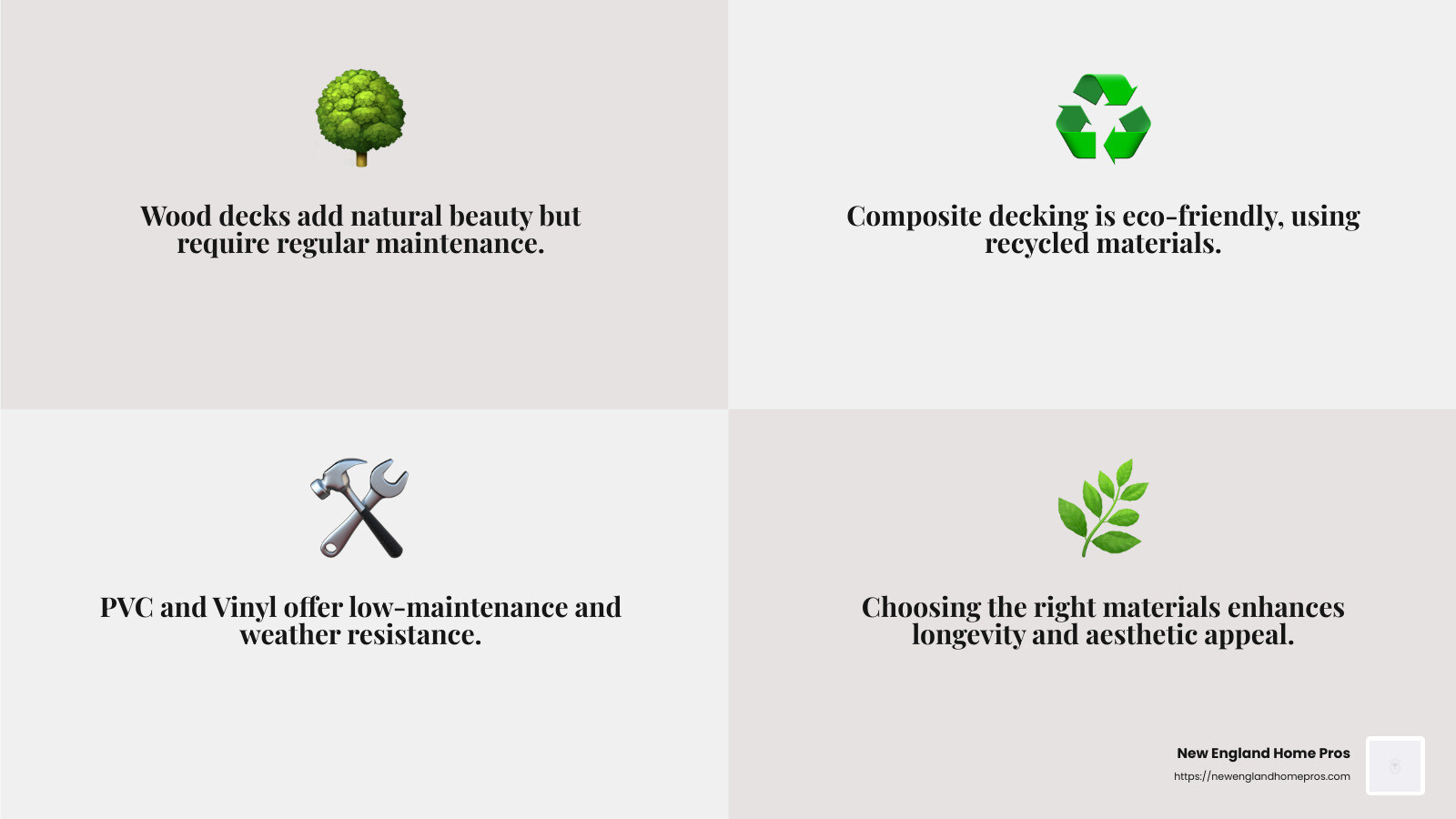 Wood decks add natural beauty but require regular maintenance.

Composite decking is eco-friendly, using recycled materials.

PVC and Vinyl offer low-maintenance and weather resistance.

Choosing the right materials enhances longevity and aesthetic appeal.

New England Home Pros
https://newenglandhomepros.com