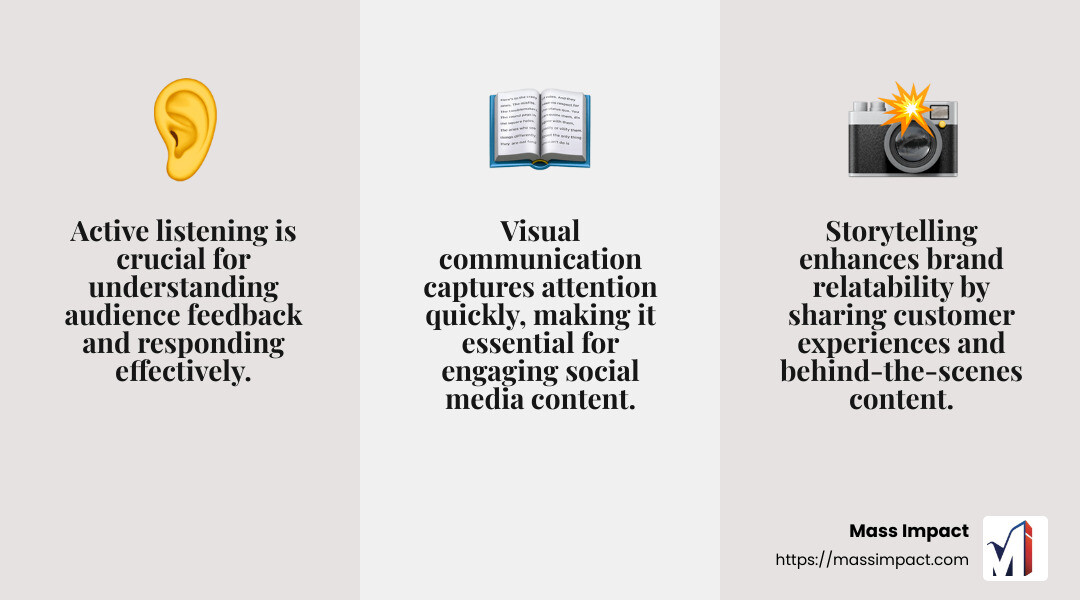 Active listening is crucial for understanding audience feedback and responding effectively.

Visual communication captures attention quickly, making it essential for engaging social media content.

Storytelling enhances brand relatability by sharing customer experiences and behind-the-scenes content.

Mass Impact
https://massimpact.com