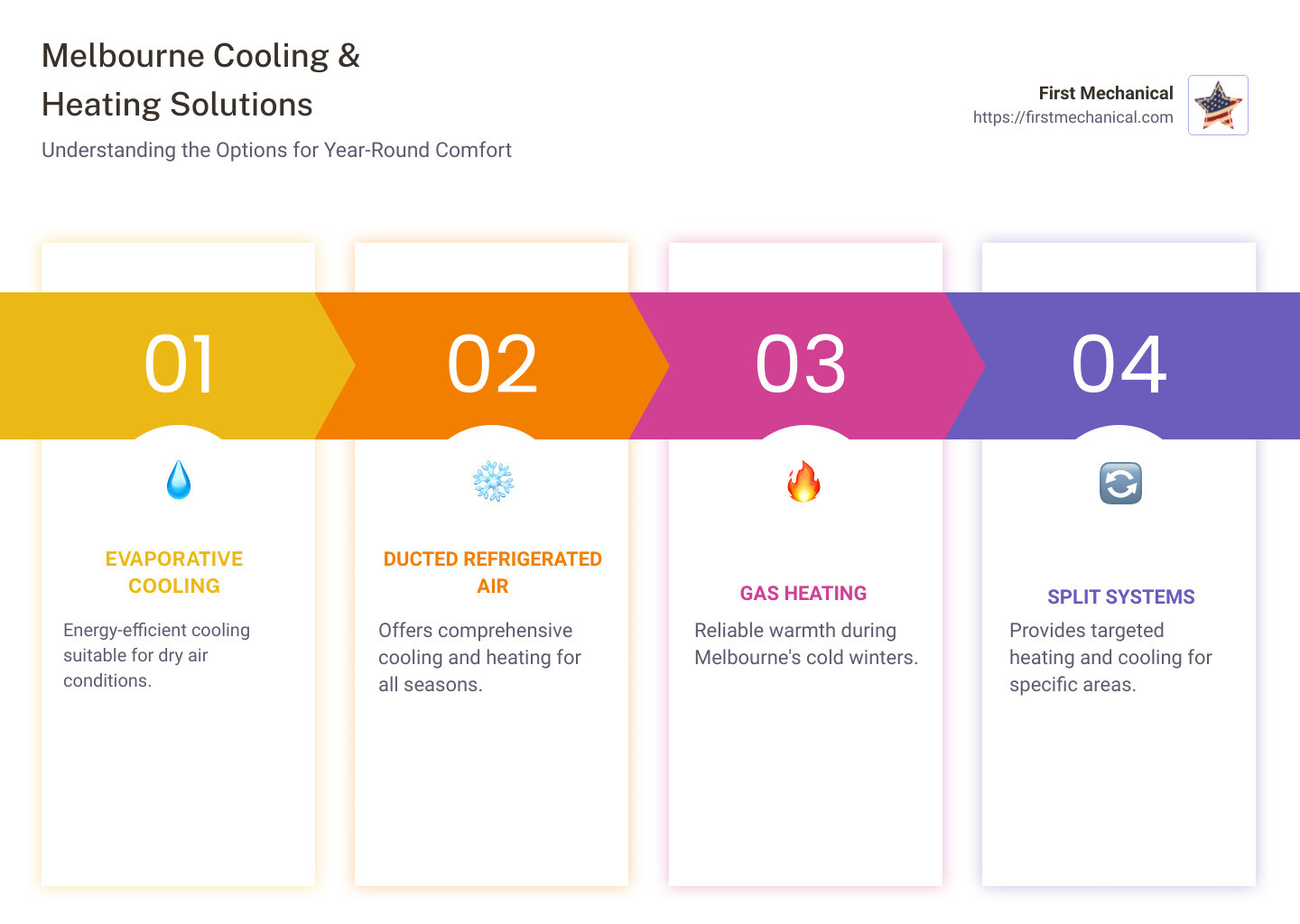 Melbourne Cooling & Heating Solutions

Understanding the Options for Year-Round Comfort

First Mechanical
https://firstmechanical.com

01

EVAPORATIVE COOLING

Energy-efficient cooling suitable for dry air conditions.

02

DUCTED REFRIGERATED AIR

Offers comprehensive cooling and heating for all seasons.

03

GAS HEATING

Reliable warmth during Melbourne's cold winters.

04

SPLIT SYSTEMS

Provides targeted heating and cooling for specific areas.