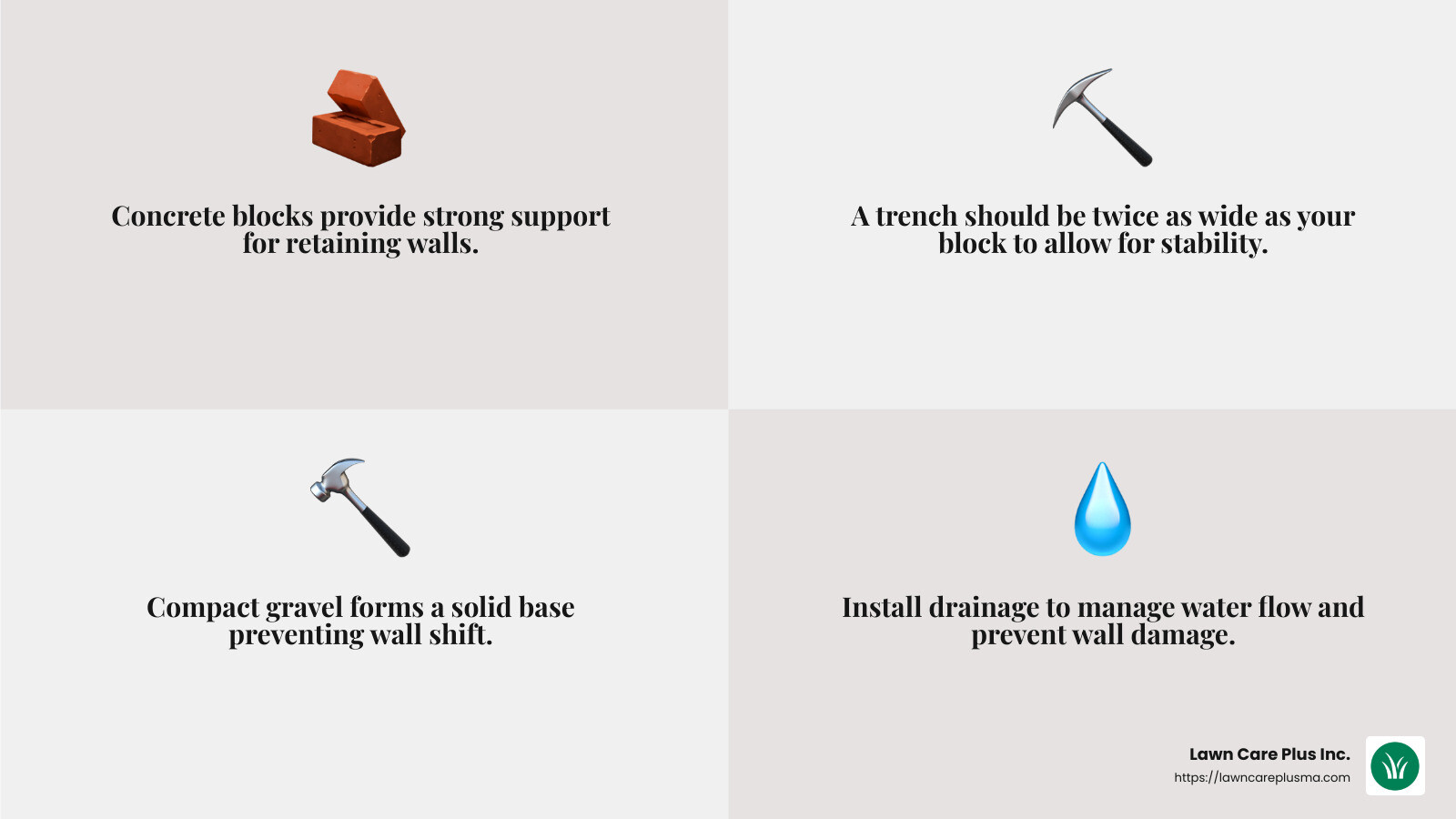 Concrete blocks provide strong support for retaining walls.

A trench should be twice as wide as your block to allow for stability.

Compact gravel forms a solid base preventing wall shift.

Install drainage to manage water flow and prevent wall damage.

Lawn Care Plus Inc.
https://lawncareplusma.com