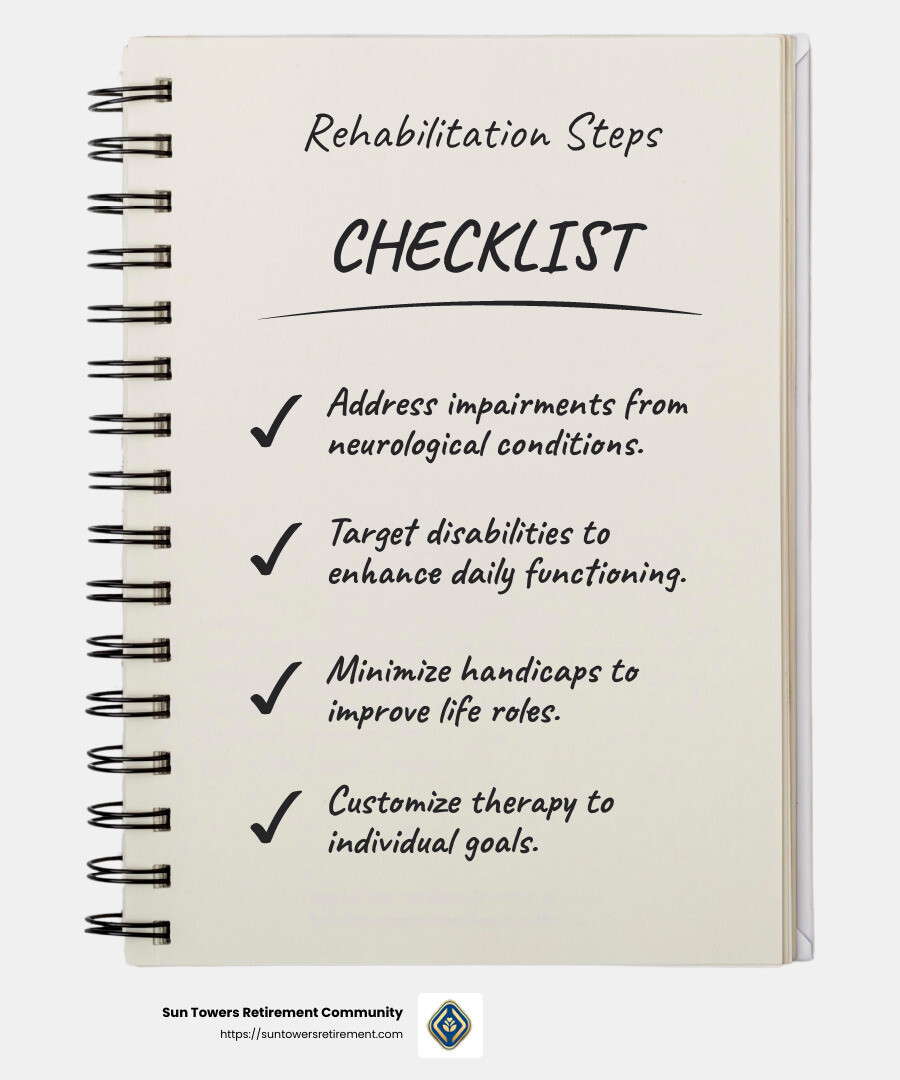 Rehabilitation Steps

CHECKLIST

✓ Address impairments from neurological conditions.

✓ Target disabilities to enhance daily functioning.

✓ Minimize handicaps to improve life roles.

✓ Customize therapy to individual goals.

Sun Towers Retirement Community
https://suntowersretirement.com