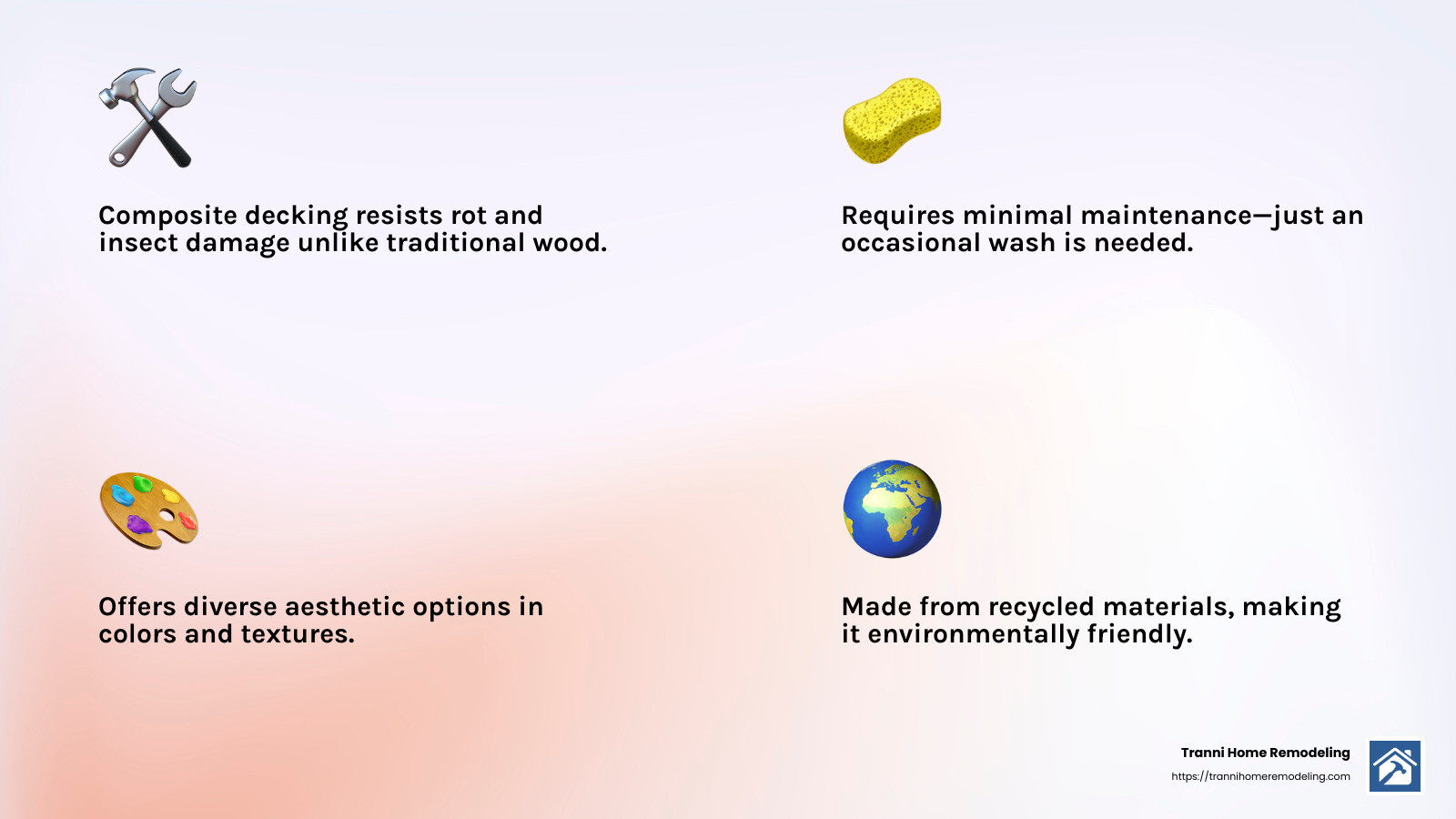 Composite decking resists rot and insect damage unlike traditional wood.

Requires minimal maintenance—just an occasional wash is needed.

Offers diverse aesthetic options in colors and textures.

Made from recycled materials, making it environmentally friendly.

Tranni Home Remodeling
https://trannihomeremodeling.com