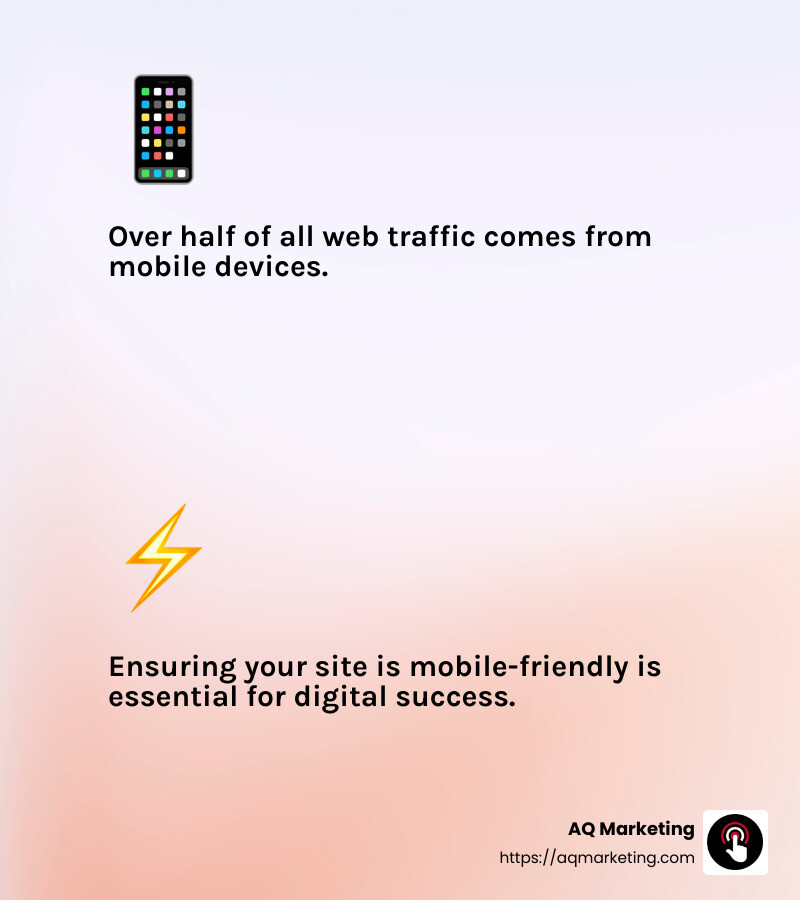 Over half of all web traffic comes from mobile devices.

Ensuring your site is mobile-friendly is essential for digital success.

AQ Marketing
https://aqmarketing.com