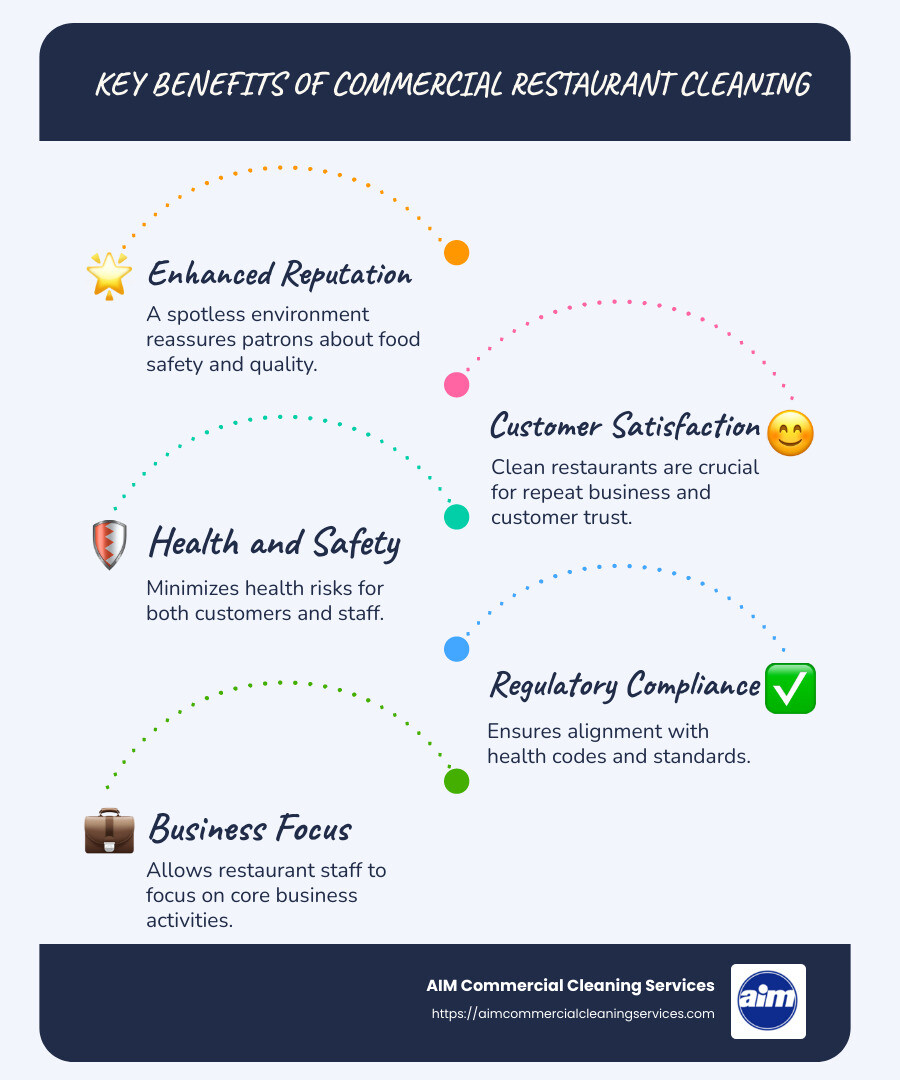 KEY BENEFITS OF COMMERCIAL RESTAURANT CLEANING

Enhanced Reputation

A spotless environment reassures patrons about food safety and quality.

Customer Satisfaction

Clean restaurants are crucial for repeat business and customer trust.

Health and Safety

Minimizes health risks for both customers and staff.

Regulatory Compliance

Ensures alignment with health codes and standards.

Business Focus

Allows restaurant staff to focus on core business activities.

AIM Commercial Cleaning Services

https://aimcommercialcleaningservices.com

aim