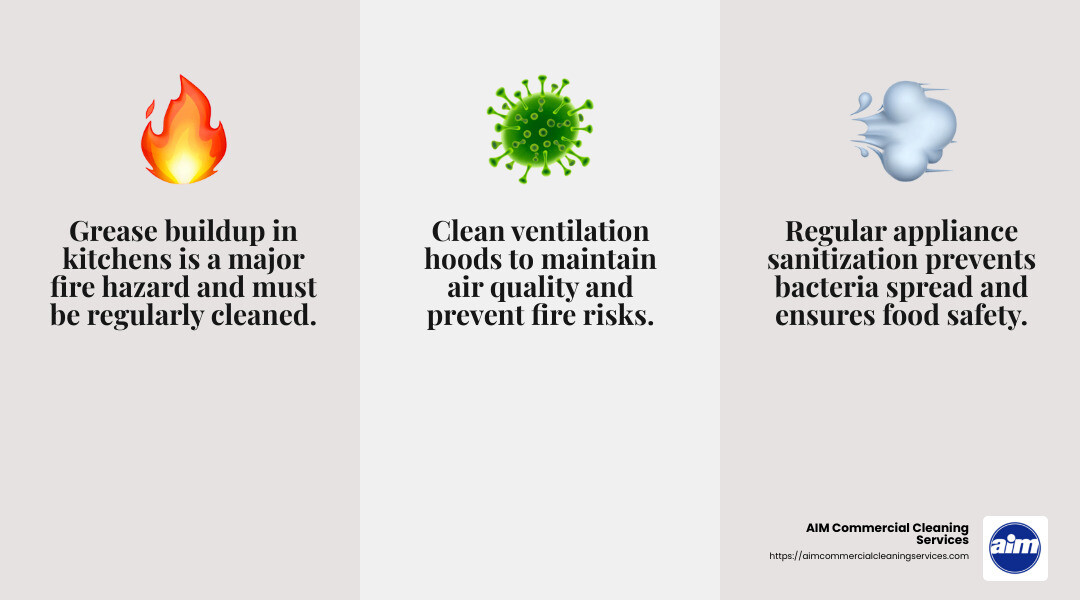 Grease buildup in kitchens is a major fire hazard and must be regularly cleaned.

Clean ventilation hoods to maintain air quality and prevent fire risks.

Regular appliance sanitization prevents bacteria spread and ensures food safety.

AIM Commercial Cleaning Services
https://aimcommercialcleaningservices.com

aim