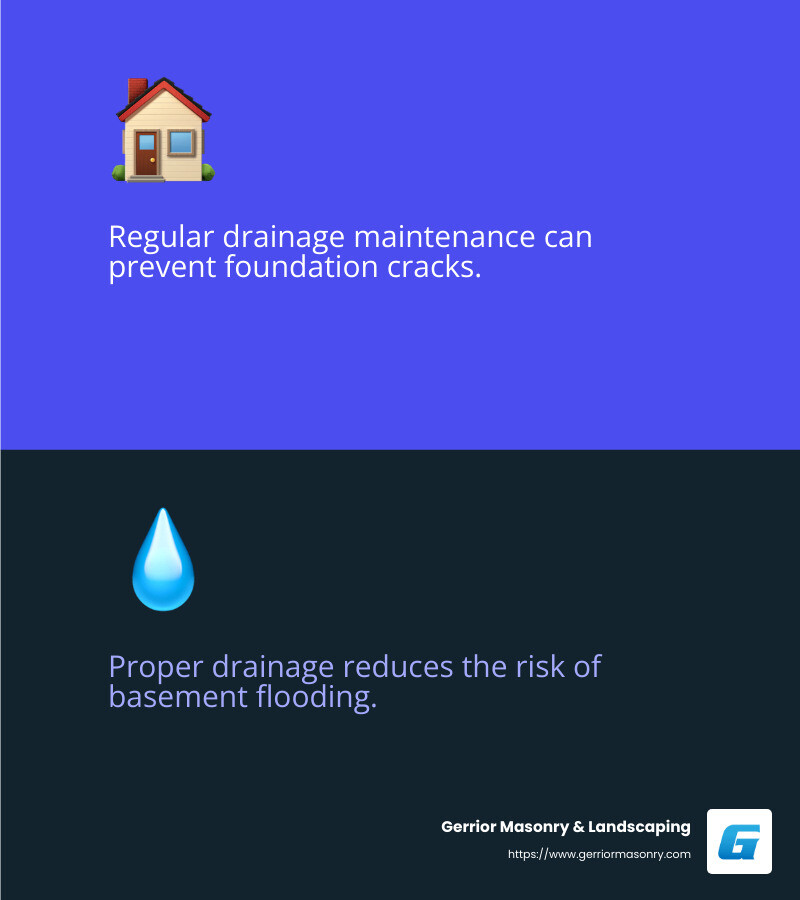 Regular drainage maintenance can prevent foundation cracks.

Proper drainage reduces the risk of basement flooding.

Gerrior Masonry & Landscaping
https://www.gerriormasonry.com

G