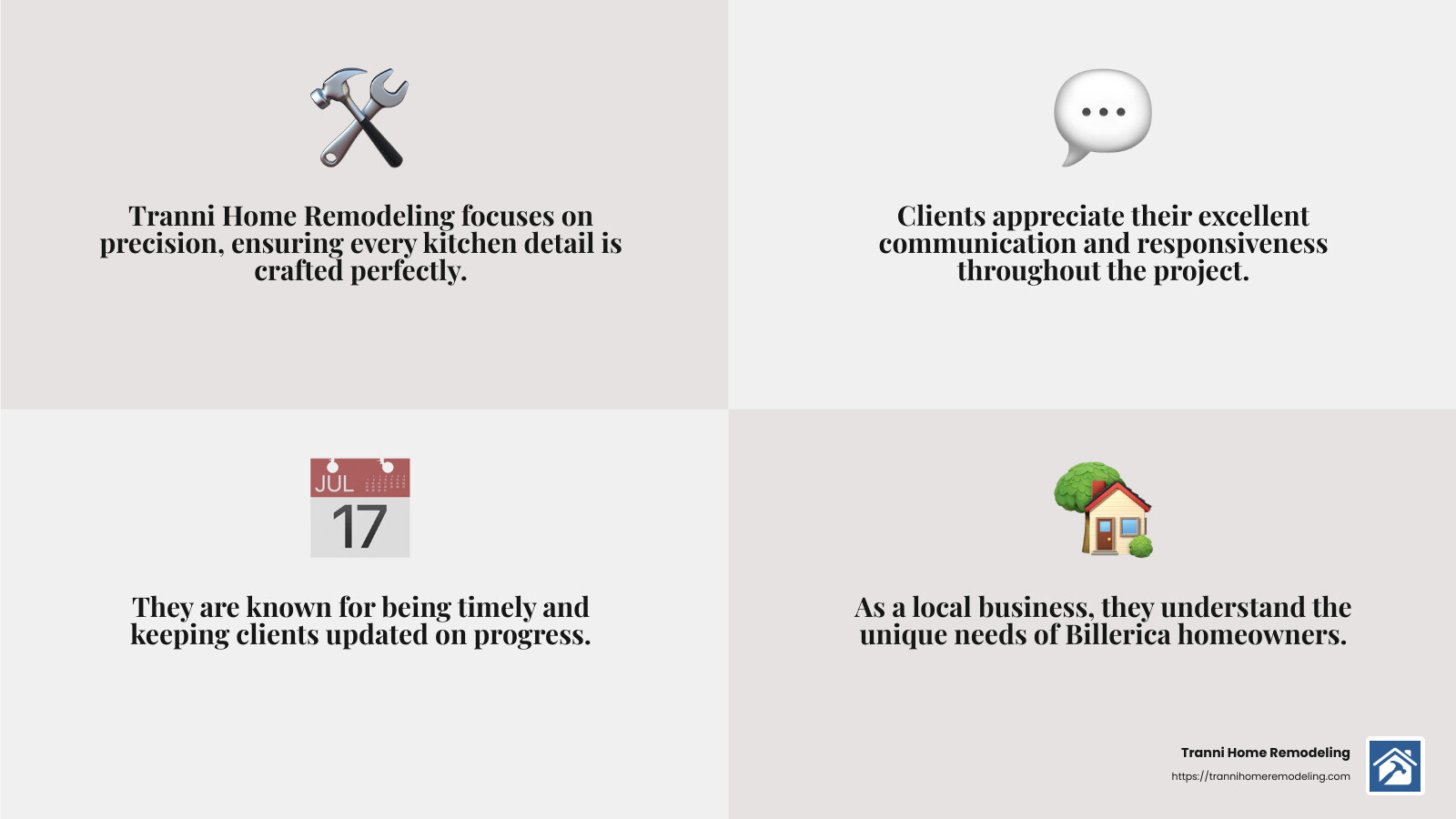 Tranni Home Remodeling focuses on precision, ensuring every kitchen detail is crafted perfectly.

Clients appreciate their excellent communication and responsiveness throughout the project.

JUL
17

They are known for being timely and keeping clients updated on progress.

As a local business, they understand the unique needs of Billerica homeowners.

Tranni Home Remodeling
https://trannihomeremodeling.com