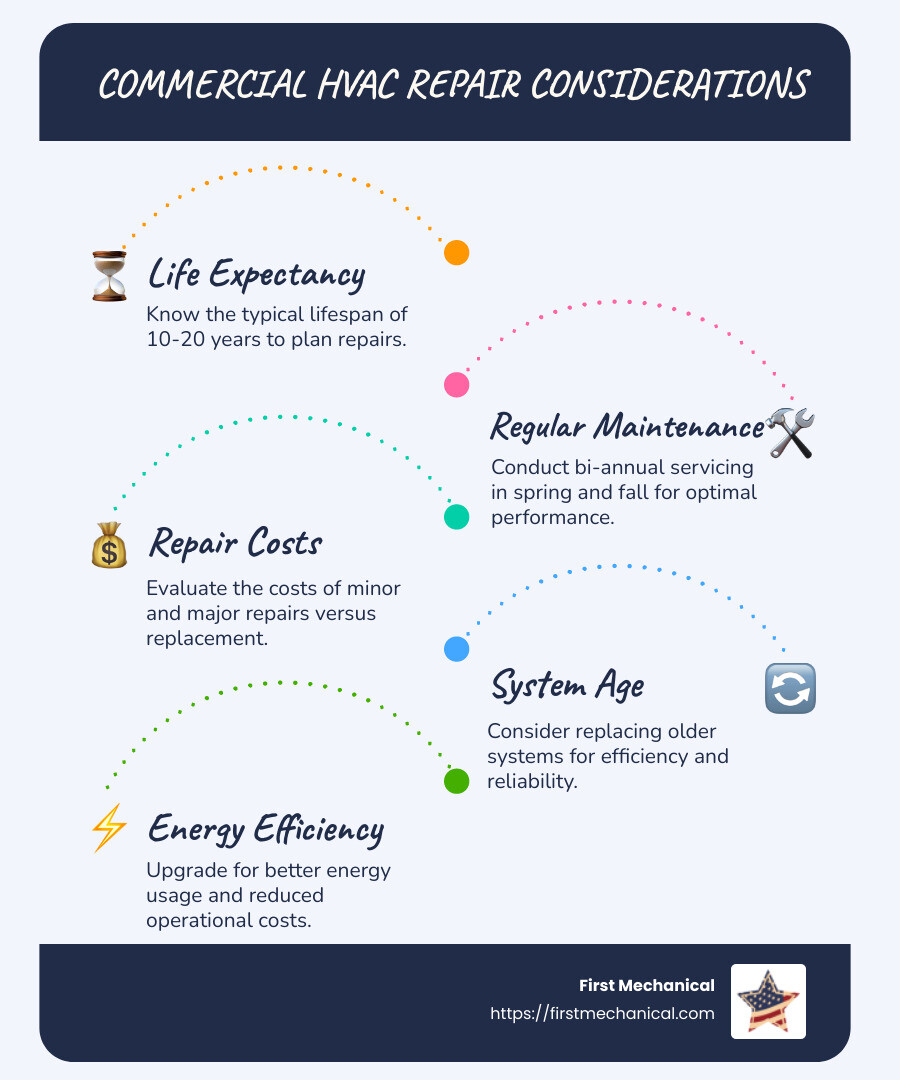 COMMERCIAL HVAC REPAIR CONSIDERATIONS

Life Expectancy
Know the typical lifespan of 10-20 years to plan repairs.

Regular Maintenance
Conduct bi-annual servicing in spring and fall for optimal performance.

Repair Costs
Evaluate the costs of minor and major repairs versus replacement.

System Age
Consider replacing older systems for efficiency and reliability.

Energy Efficiency
Upgrade for better energy usage and reduced operational costs.

First Mechanical
https://firstmechanical.com