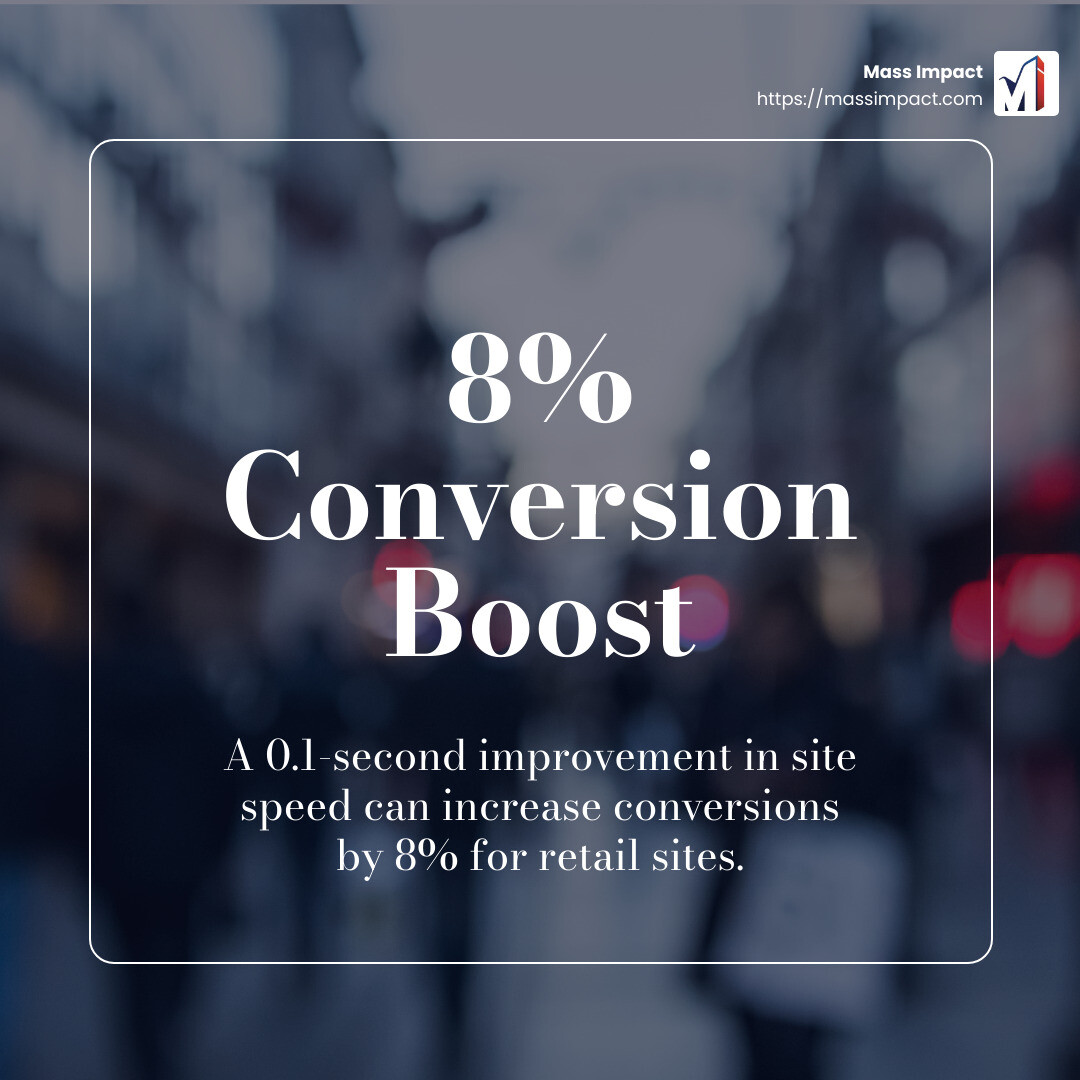 Mass Impact
https://massimpact.com

8%
Conversion
Boost

A 0.1-second improvement in site speed can increase conversions by 8% for retail sites.