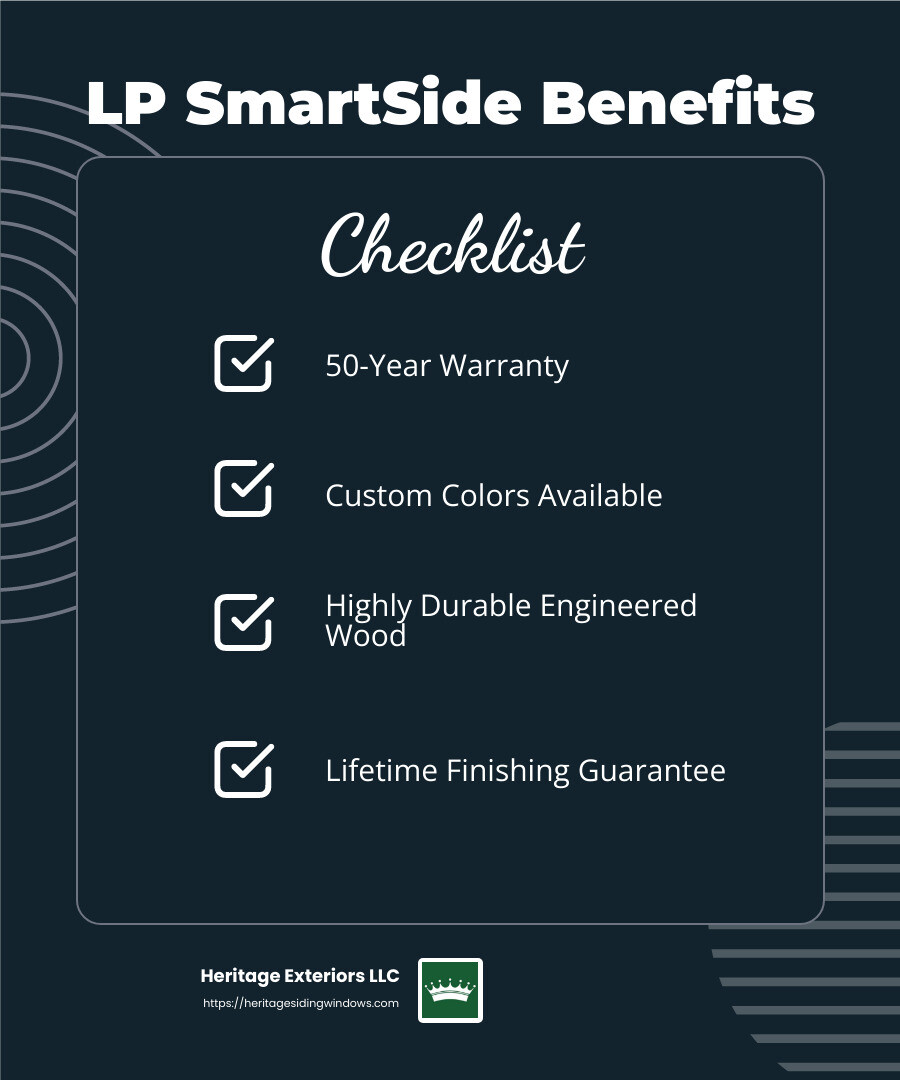 LP SmartSide Benefits

Checklist

50-Year Warranty

Custom Colors Available

Highly Durable Engineered Wood

Lifetime Finishing Guarantee

Heritage Exteriors LLC
https://heritagesidingwindows.com