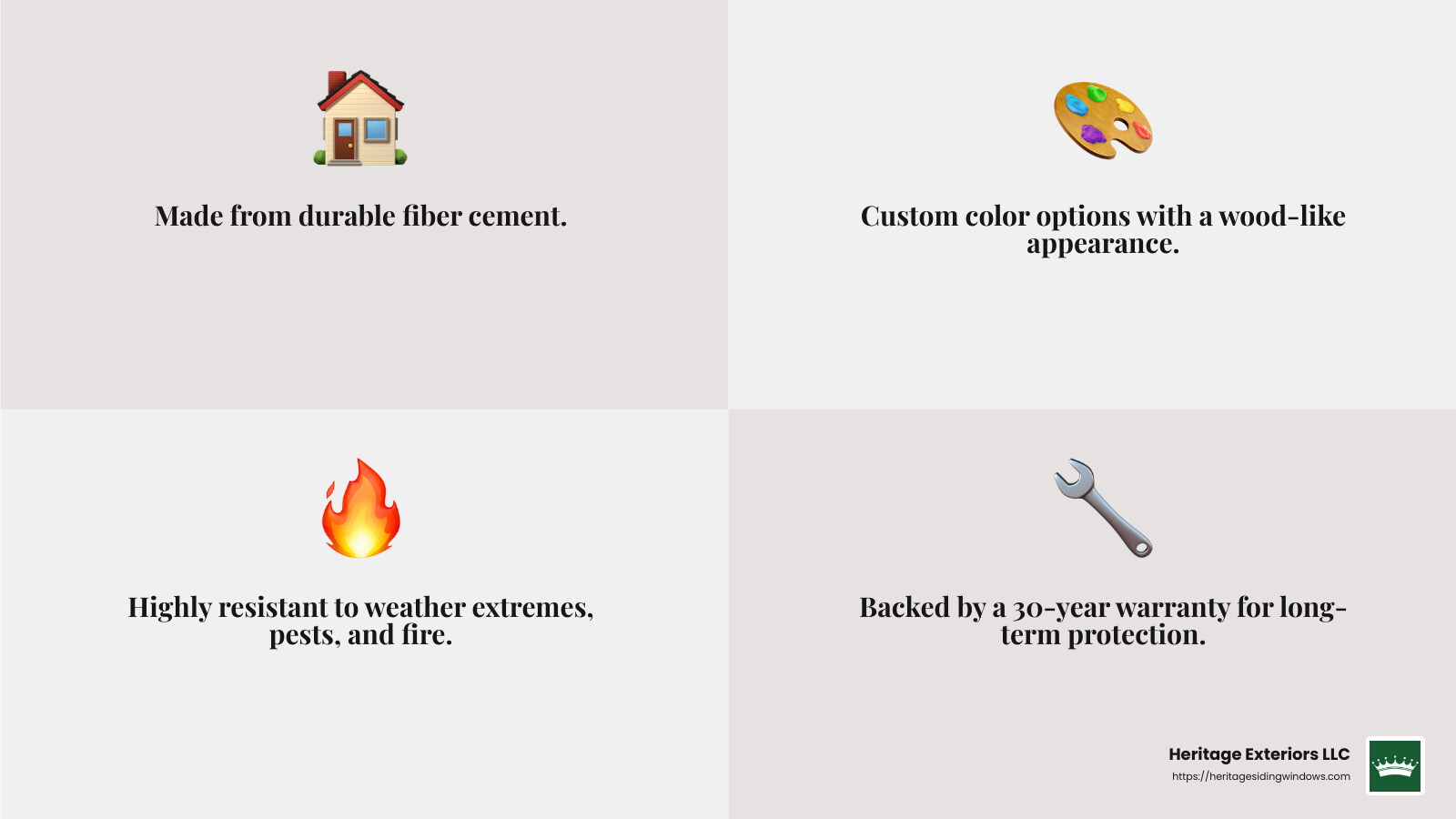 Made from durable fiber cement.

Custom color options with a wood-like appearance.

Highly resistant to weather extremes, pests, and fire.

Backed by a 30-year warranty for long-term protection.

Heritage Exteriors LLC
https://heritagesidingwindows.com