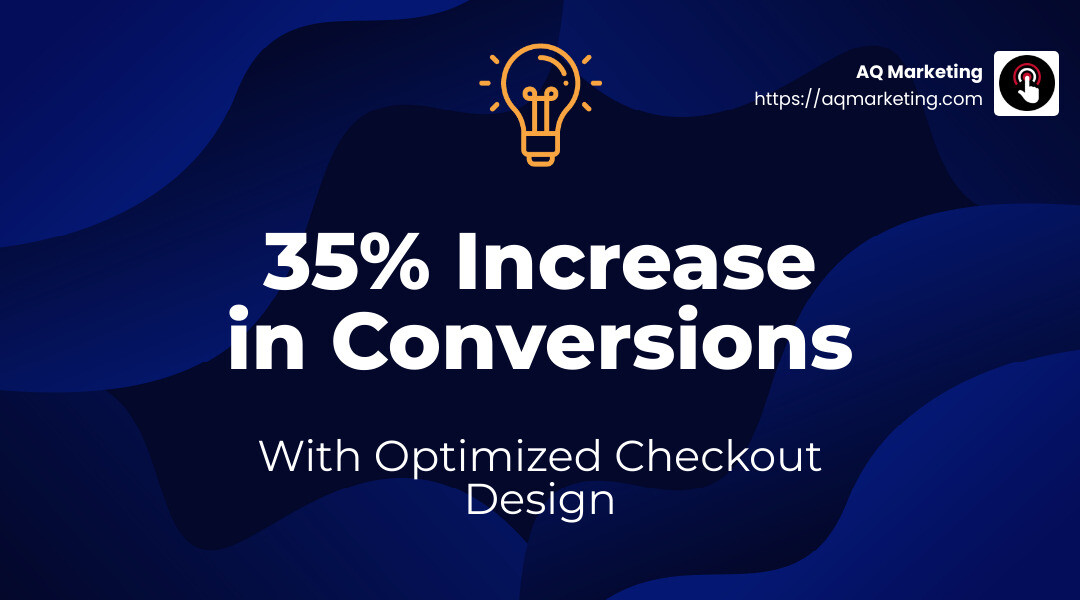 AQ Marketing
https://aqmarketing.com

35% Increase in Conversions

With Optimized Checkout Design