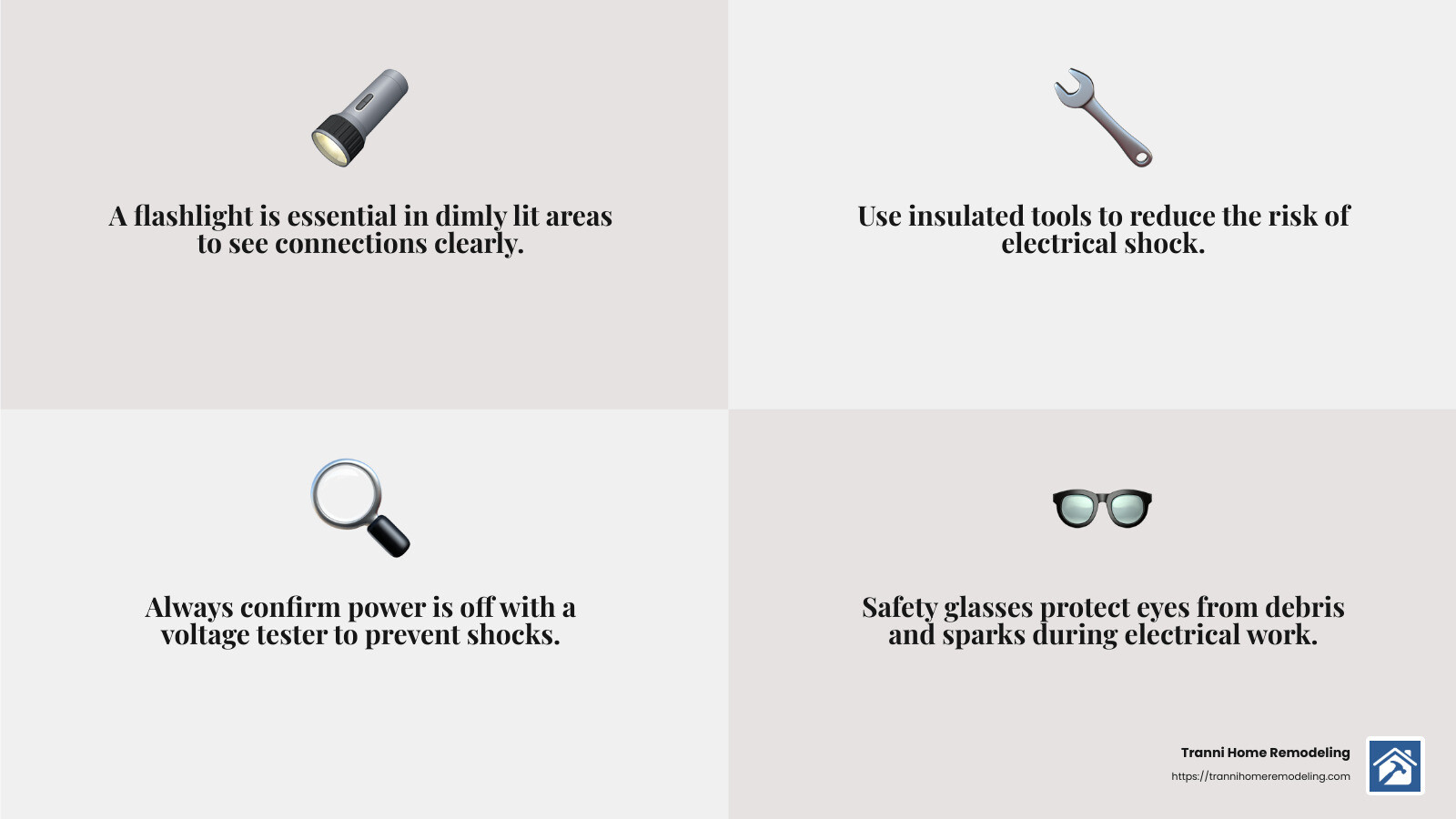 A flashlight is essential in dimly lit areas to see connections clearly.

Use insulated tools to reduce the risk of electrical shock.

Always confirm power is off with a voltage tester to prevent shocks.

Safety glasses protect eyes from debris and sparks during electrical work.

Tranni Home Remodeling
https://trannihomeremodeling.com