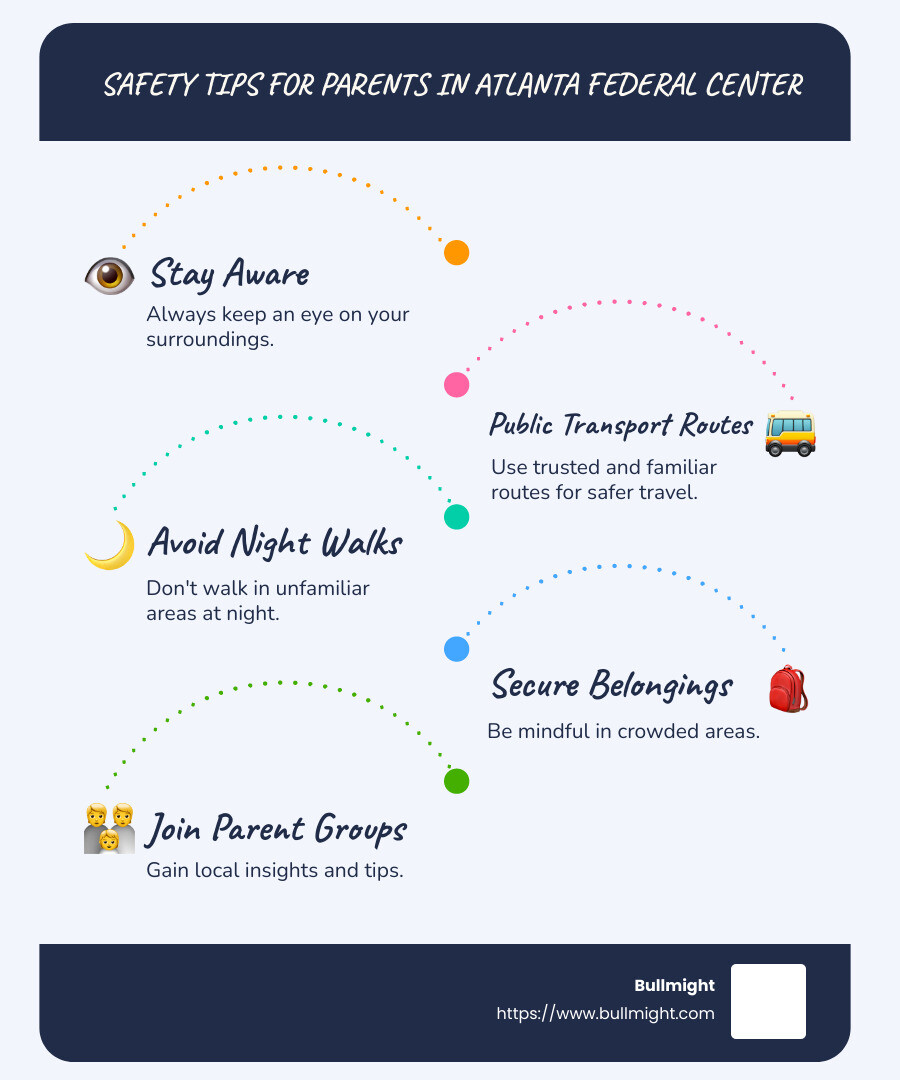 SAFETY TIPS FOR PARENTS IN ATLANTA FEDERAL CENTER

Stay Aware
Always keep an eye on your surroundings.

Public Transport Routes
Use trusted and familiar routes for safer travel.

Avoid Night Walks
Don't walk in unfamiliar areas at night.

Secure Belongings
Be mindful in crowded areas.

Join Parent Groups
Gain local insights and tips.

Bullmight
https://www.bullmight.com