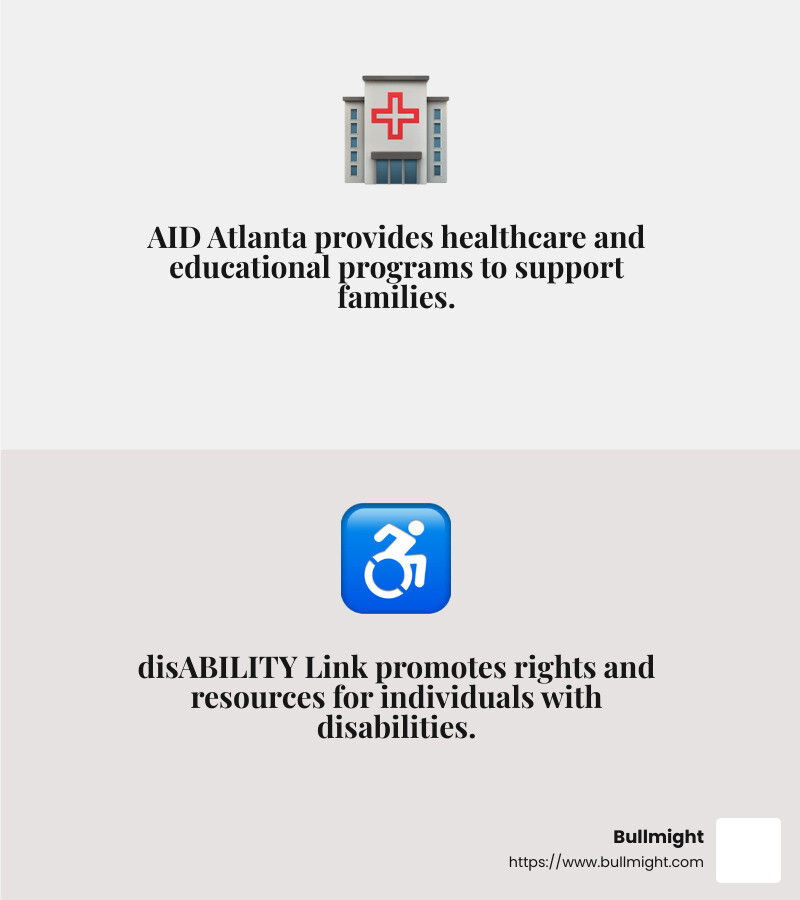 AID Atlanta provides healthcare and educational programs to support families.

disABILITY Link promotes rights and resources for individuals with disabilities.

Bullmight
https://www.bullmight.com