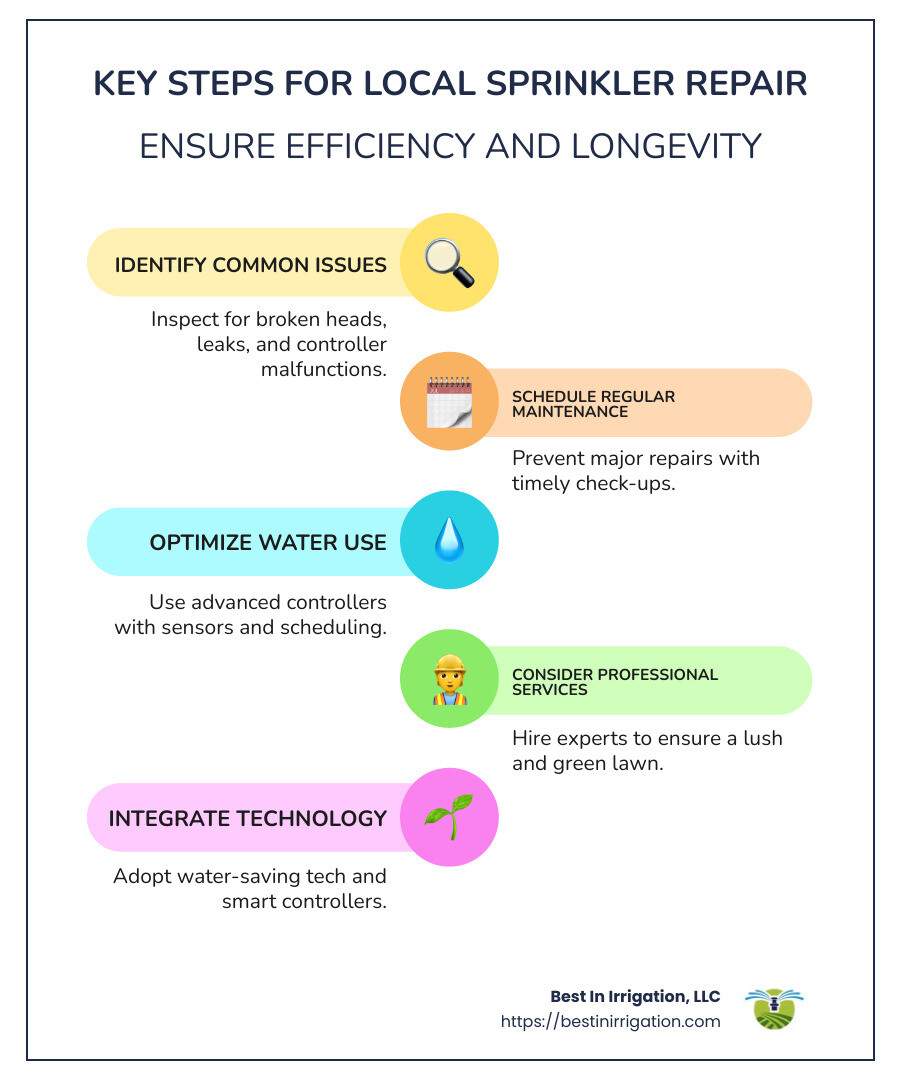 KEY STEPS FOR LOCAL SPRINKLER REPAIR

ENSURE EFFICIENCY AND LONGEVITY

IDENTIFY COMMON ISSUES

Inspect for broken heads, leaks, and controller malfunctions.

SCHEDULE REGULAR MAINTENANCE

Prevent major repairs with timely check-ups.

OPTIMIZE WATER USE

Use advanced controllers with sensors and scheduling.

CONSIDER PROFESSIONAL SERVICES

Hire experts to ensure a lush and green lawn.

INTEGRATE TECHNOLOGY

Adopt water-saving tech and smart controllers.

Best In Irrigation, LLC
https://bestinirrigation.com