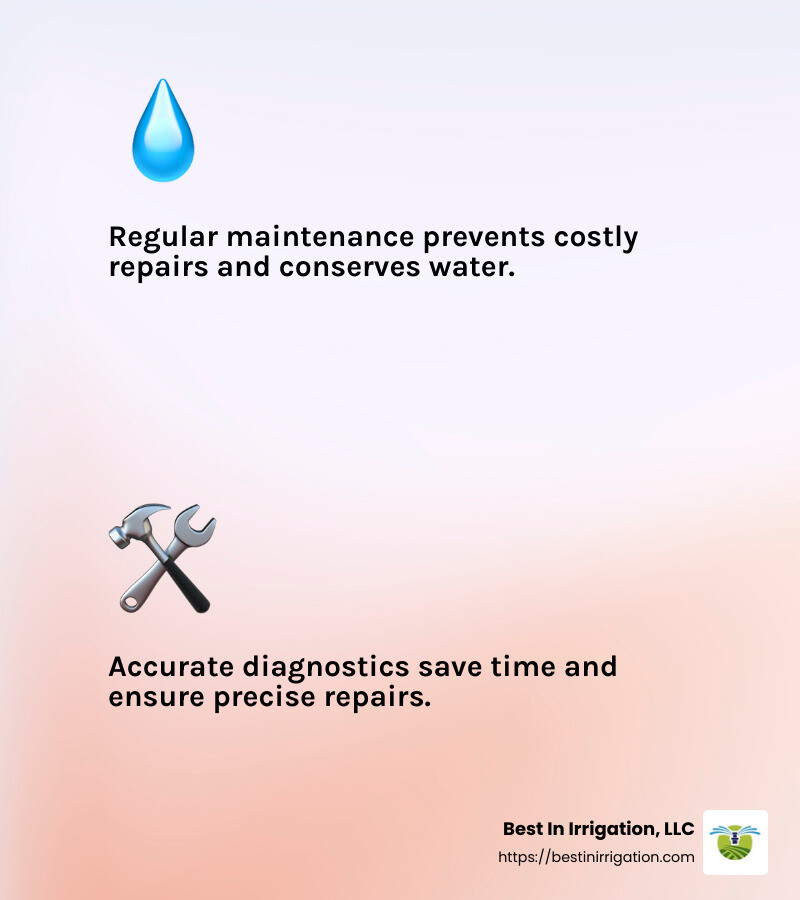 Regular maintenance prevents costly repairs and conserves water.

Accurate diagnostics save time and ensure precise repairs.

Best In Irrigation, LLC
https://bestinirrigation.com