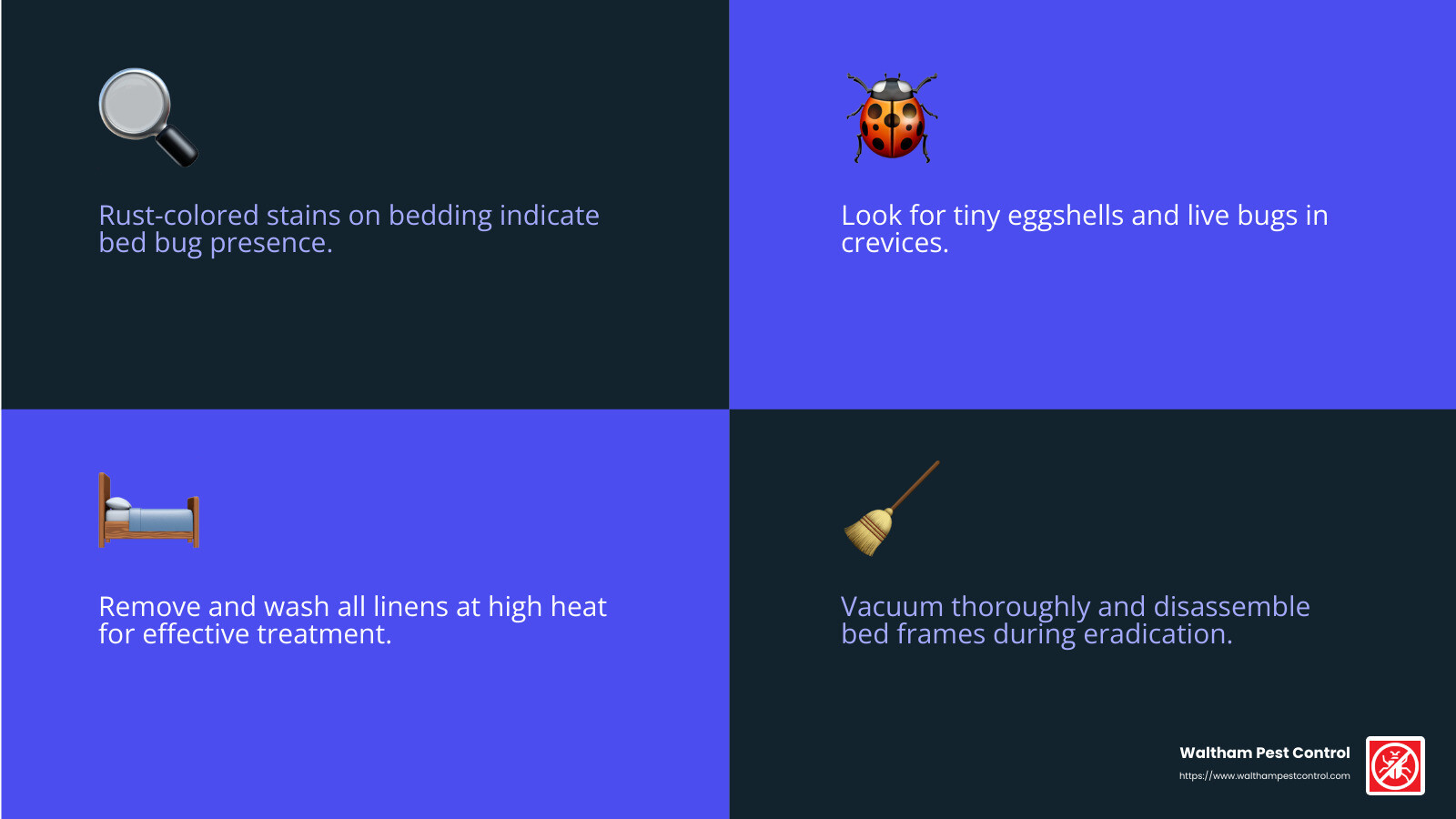 Rust-colored stains on bedding indicate bed bug presence.

Look for tiny eggshells and live bugs in crevices.

Remove and wash all linens at high heat for effective treatment.

Vacuum thoroughly and disassemble bed frames during eradication.

Waltham Pest Control
https://www.walthampestcontrol.com