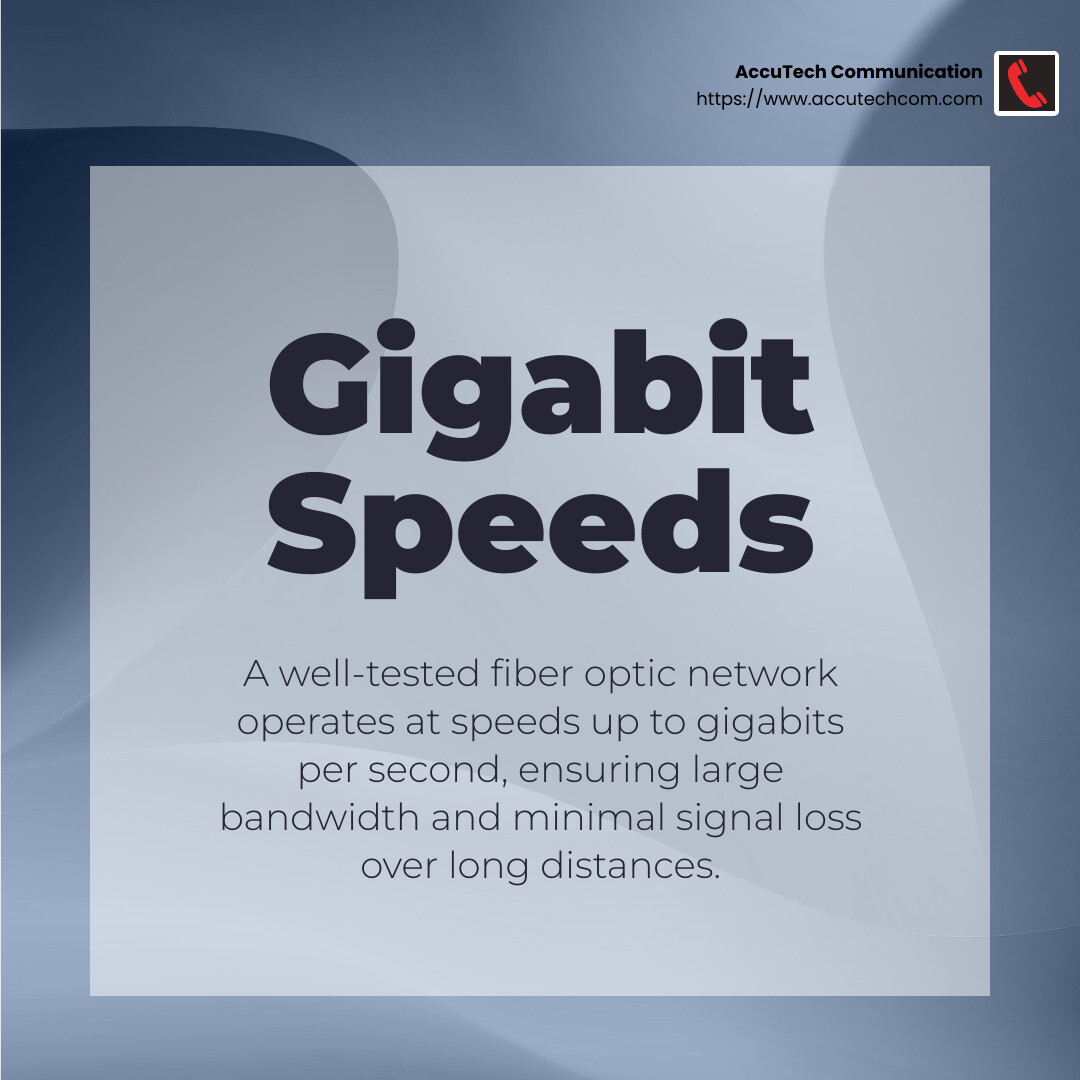 AccuTech Communication
https://www.accutechcom.com

Gigabit Speeds

A well-tested fiber optic network operates at speeds up to gigabits per second, ensuring large bandwidth and minimal signal loss over long distances.