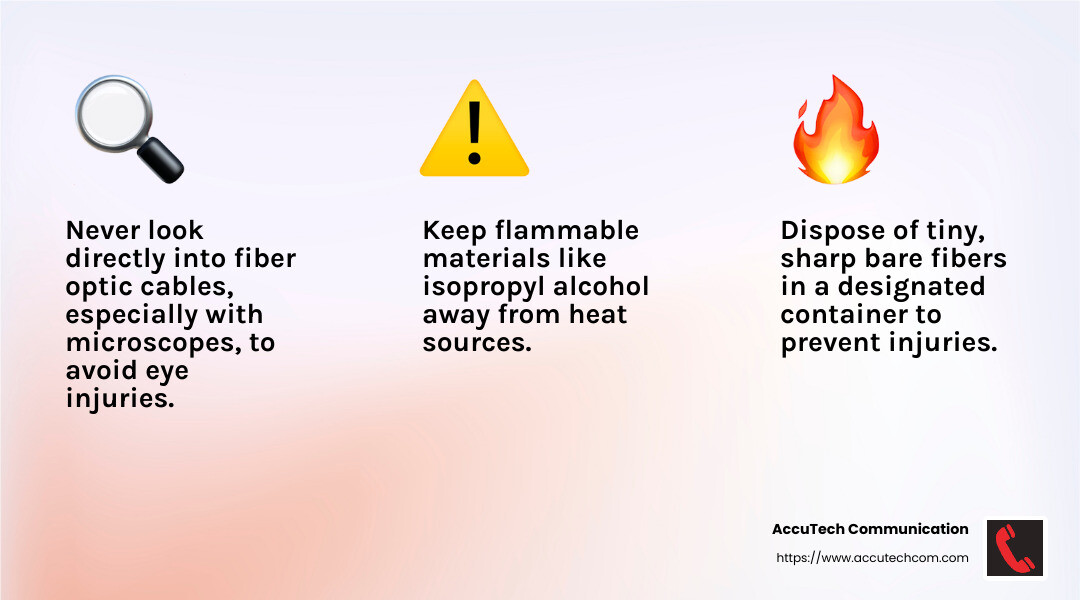 Never look directly into fiber optic cables, especially with microscopes, to avoid eye injuries.

Keep flammable materials like isopropyl alcohol away from heat sources.

Dispose of tiny, sharp bare fibers in a designated container to prevent injuries.

AccuTech Communication
https://www.accutechcom.com