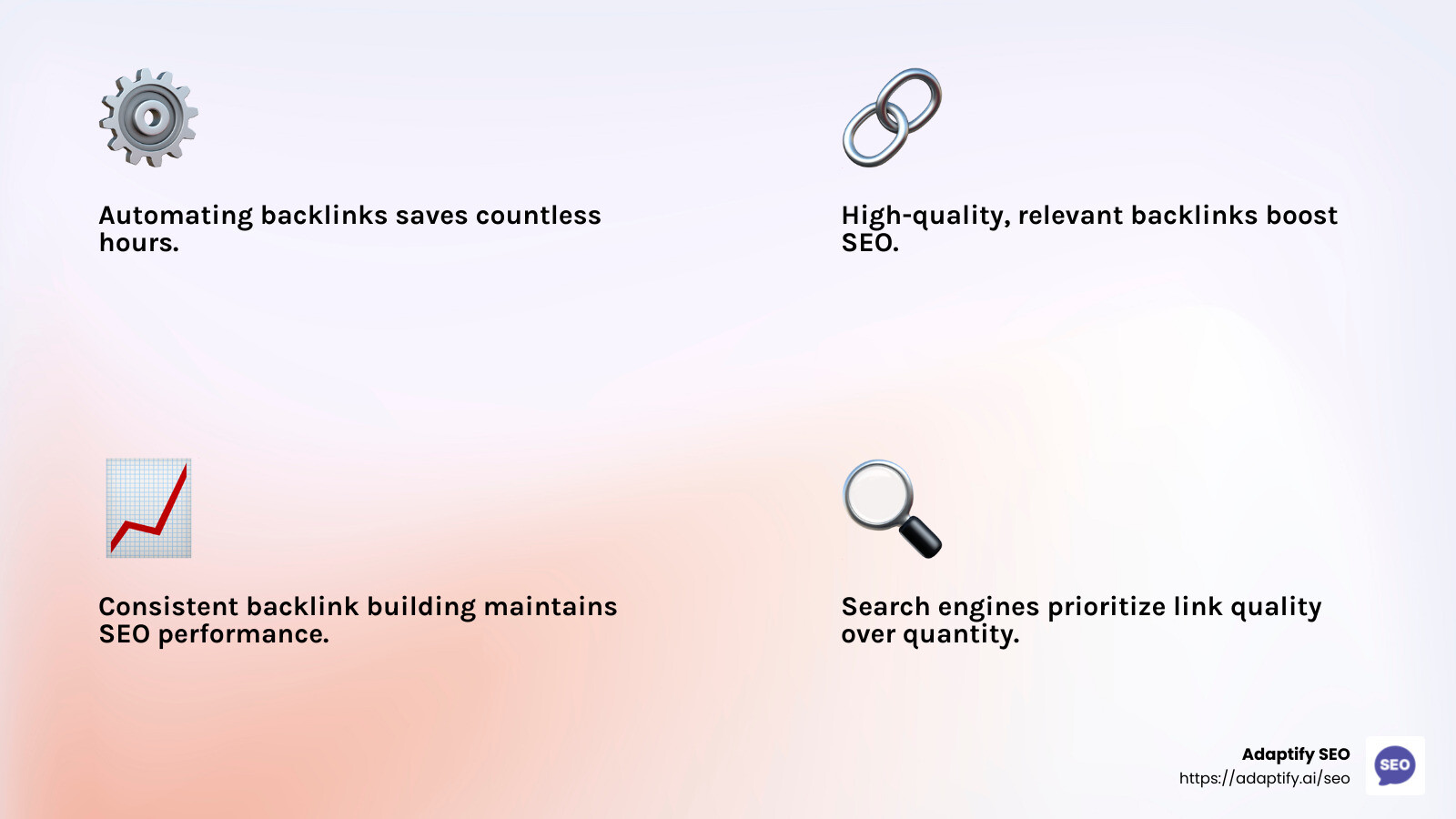 Automating backlinks saves countless hours.

High-quality, relevant backlinks boost SEO.

Consistent backlink building maintains SEO performance.

Search engines prioritize link quality over quantity.

Adaptify SEO
https://adaptify.ai/seo

SEO