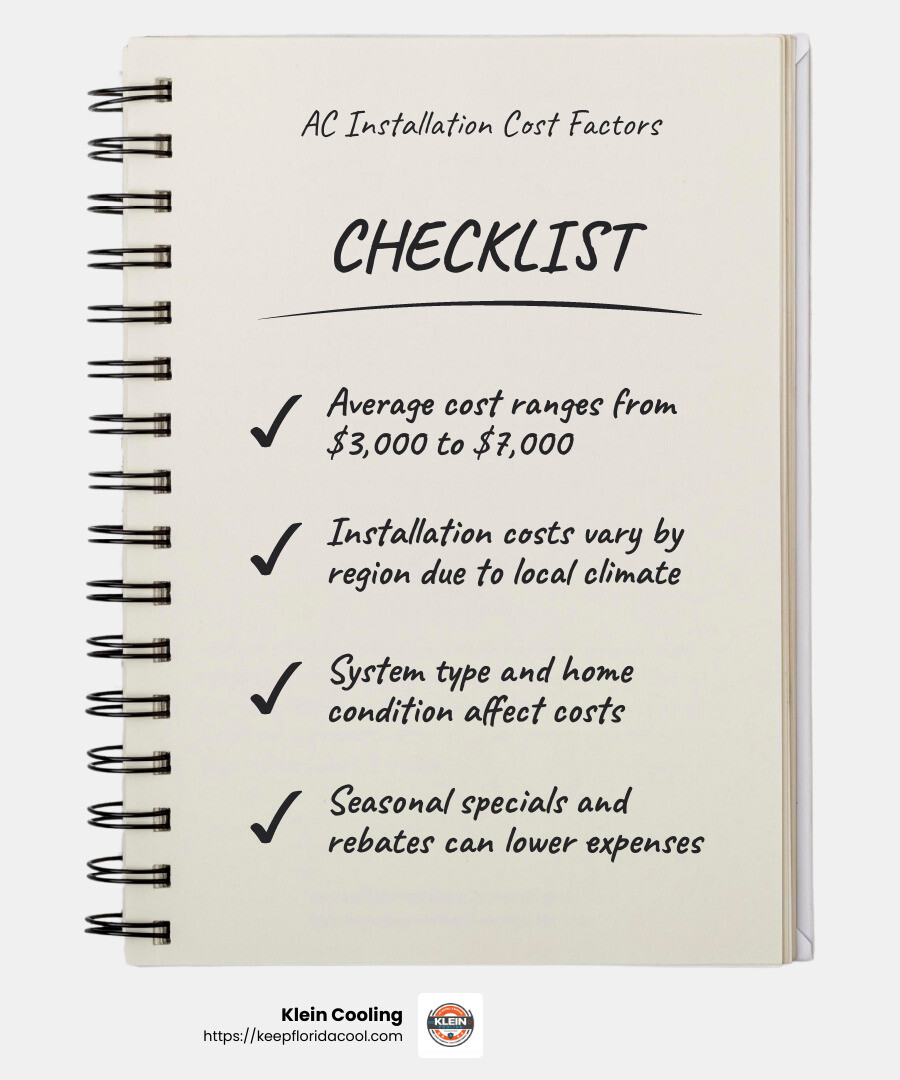 AC Installation Cost Factors

CHECKLIST

✓ Average cost ranges from \$3,000 to \$7,000

✓ Installation costs vary by region due to local climate

✓ System type and home condition affect costs

✓ Seasonal specials and rebates can lower expenses

Klein Cooling
https://keepfloridacool.com

KLEIN