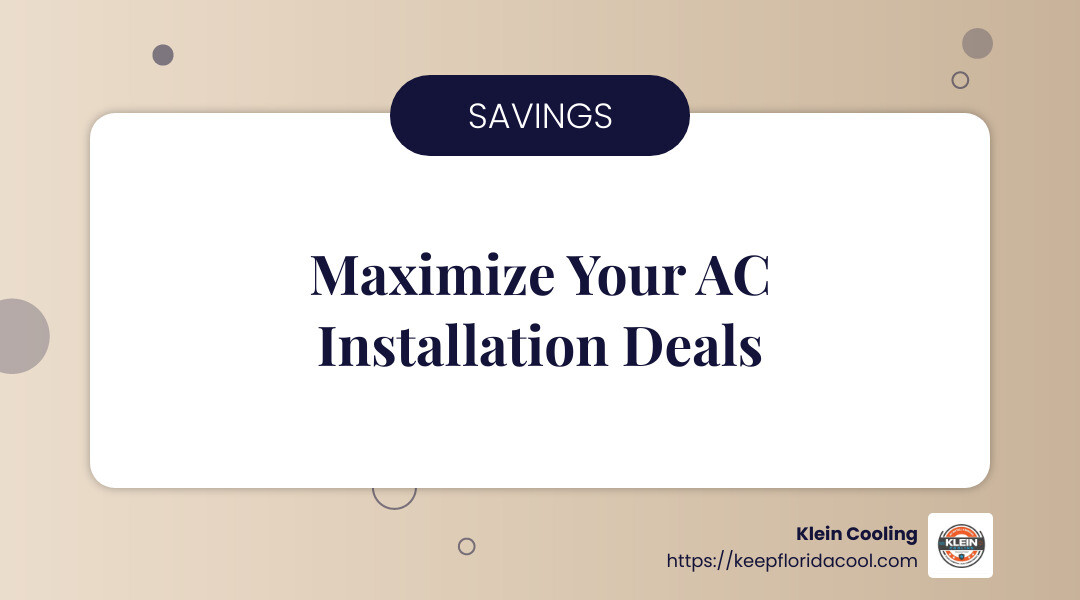 SAVINGS

Maximize Your AC Installation Deals

Klein Cooling
https://keepfloridacool.com

KLEIN