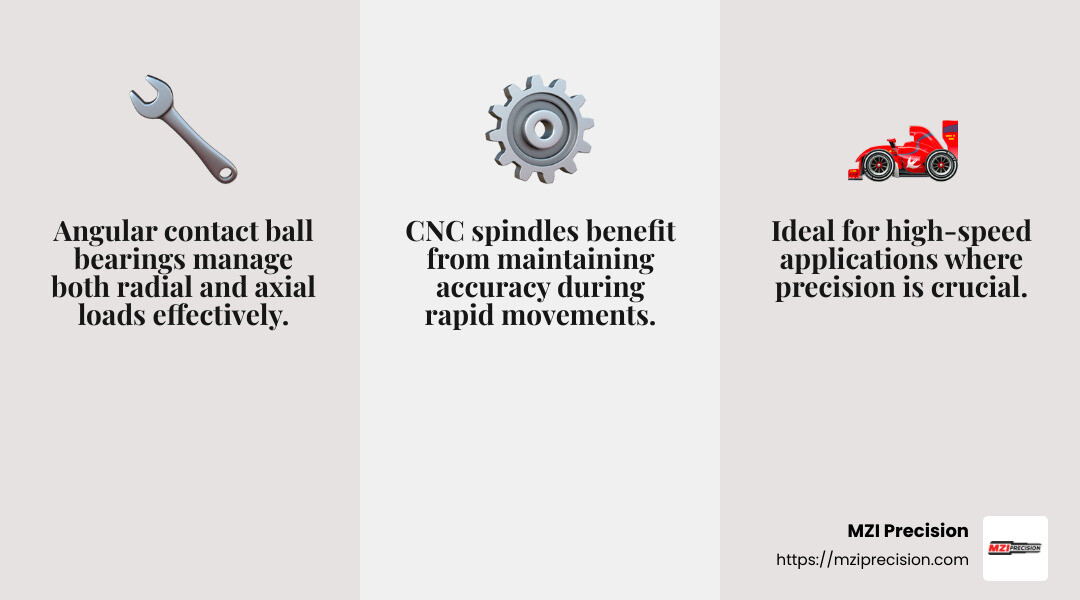 Angular contact ball bearings manage both radial and axial loads effectively.

CNC spindles benefit from maintaining accuracy during rapid movements.

Ideal for high-speed applications where precision is crucial.

MZI Precision
https://mziprecision.com

MZI PRECISION