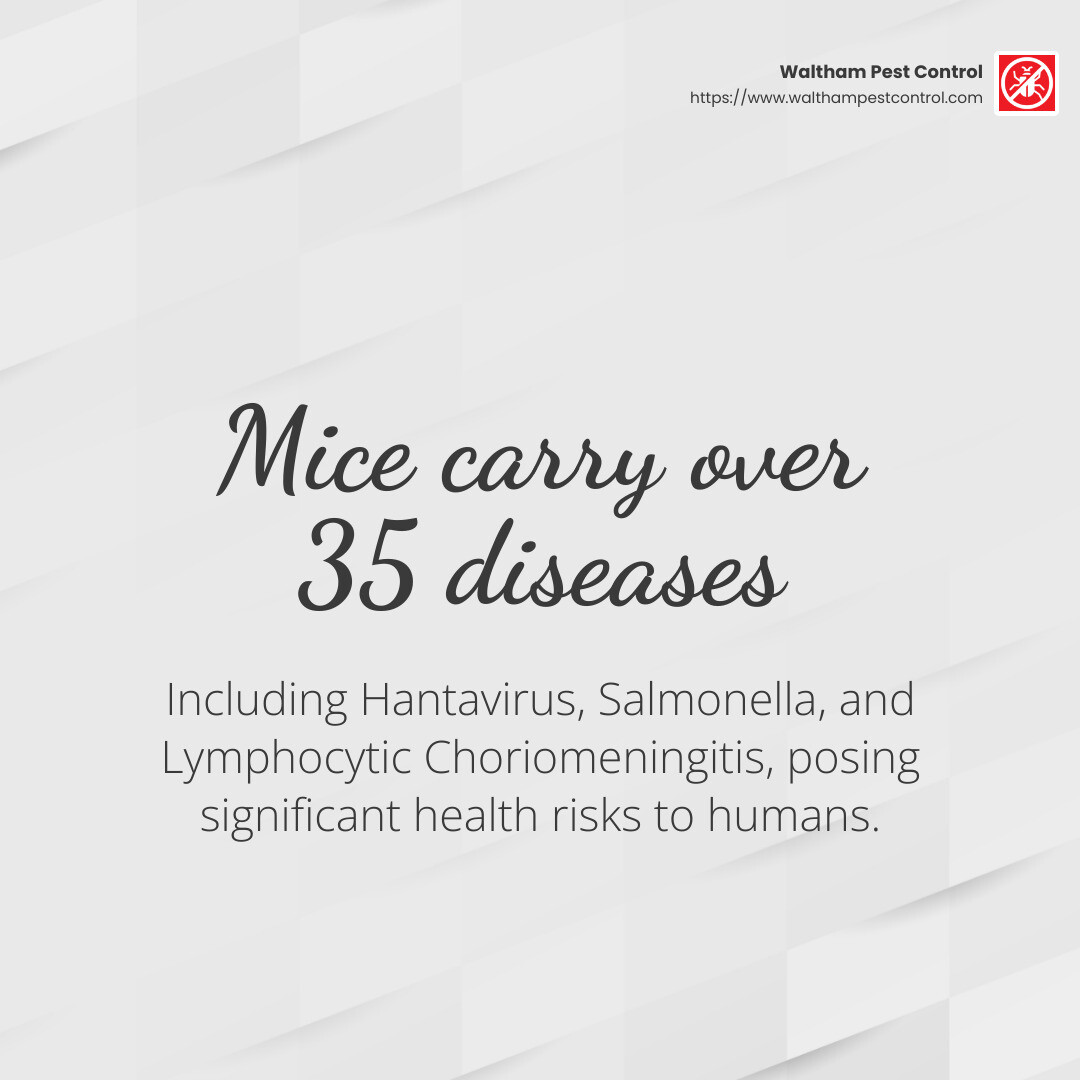 Waltham Pest Control
https://www.walthampestcontrol.com

Mice carry over 35 diseases

Including Hantavirus, Salmonella, and Lymphocytic Choriomeningitis, posing significant health risks to humans.