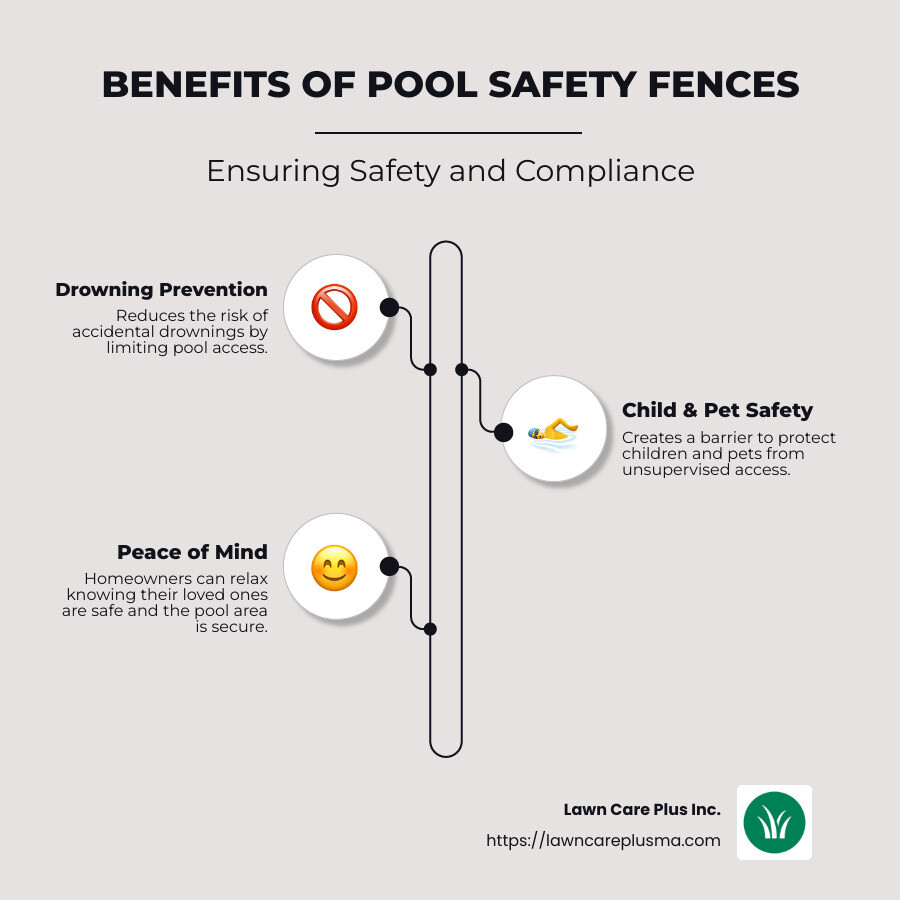 BENEFITS OF POOL SAFETY FENCES

Ensuring Safety and Compliance

Drowning Prevention
Reduces the risk of accidental drownings by limiting pool access.

Child & Pet Safety
Creates a barrier to protect children and pets from unsupervised access.

Peace of Mind
Homeowners can relax knowing their loved ones are safe and the pool area is secure.

Lawn Care Plus Inc.
https://lawncareplusma.com