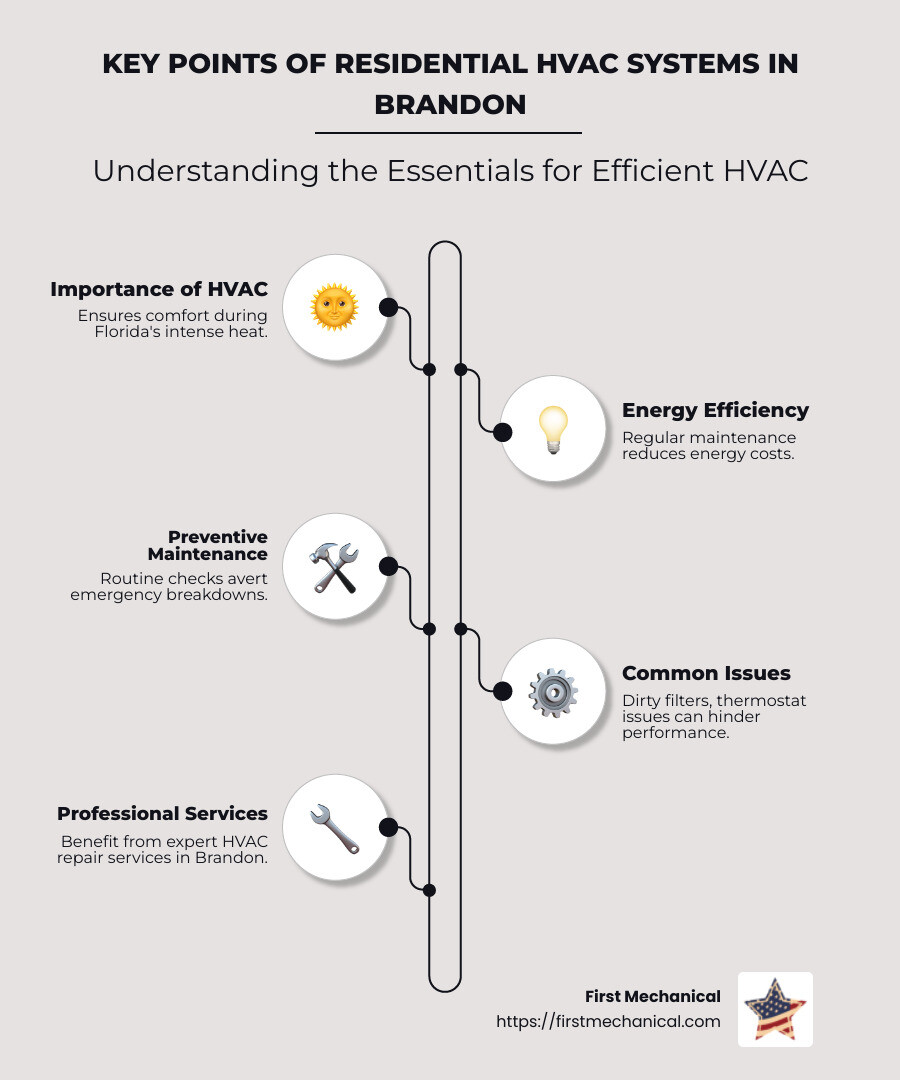 KEY POINTS OF RESIDENTIAL HVAC SYSTEMS IN BRANDON

Understanding the Essentials for Efficient HVAC

Importance of HVAC
Ensures comfort during Florida's intense heat.

Energy Efficiency
Regular maintenance reduces energy costs.

Preventive Maintenance
Routine checks avert emergency breakdowns.

Common Issues
Dirty filters, thermostat issues can hinder performance.

Professional Services
Benefit from expert HVAC repair services in Brandon.

First Mechanical
https://firstmechanical.com