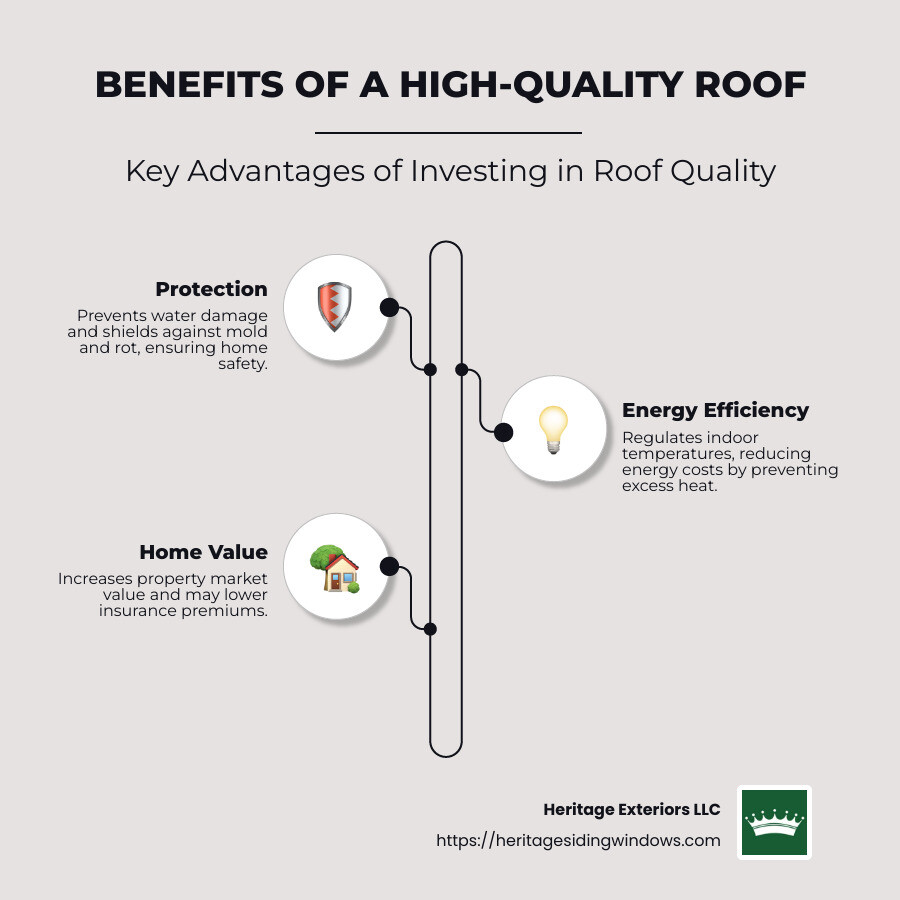 BENEFITS OF A HIGH-QUALITY ROOF

Key Advantages of Investing in Roof Quality

Protection
Prevents water damage and shields against mold and rot, ensuring home safety.

Energy Efficiency
Regulates indoor temperatures, reducing energy costs by preventing excess heat.

Home Value
Increases property market value and may lower insurance premiums.

Heritage Exteriors LLC
https://heritagesidingwindows.com