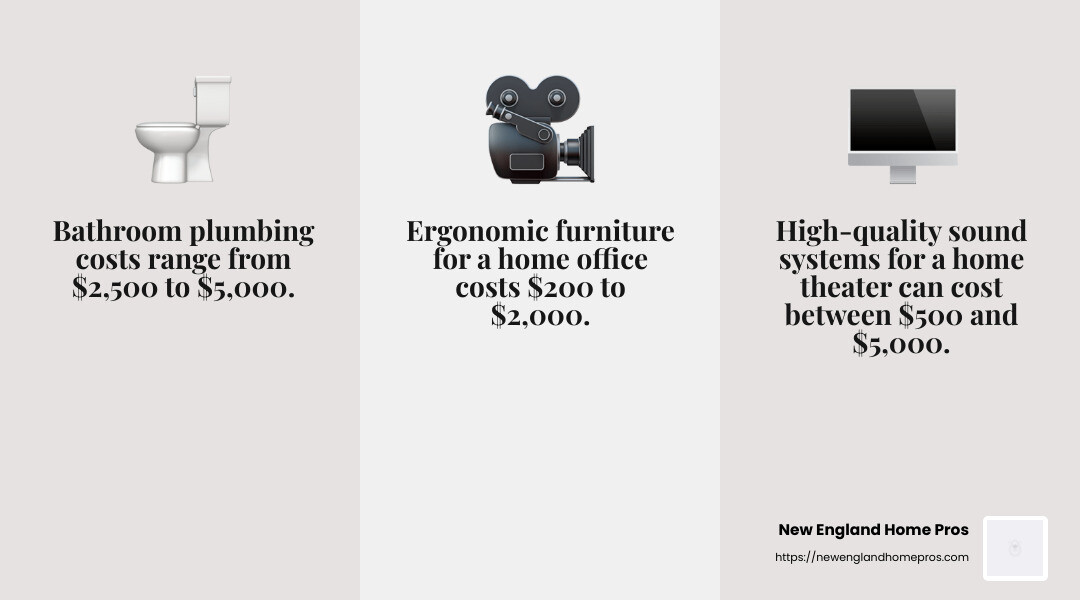 Bathroom plumbing costs range from \$2,500 to \$5,000.

Ergonomic furniture for a home office costs \$200 to \$2,000.

High-quality sound systems for a home theater can cost between \$500 and \$5,000.

New England Home Pros
https://newenglandhomepros.com