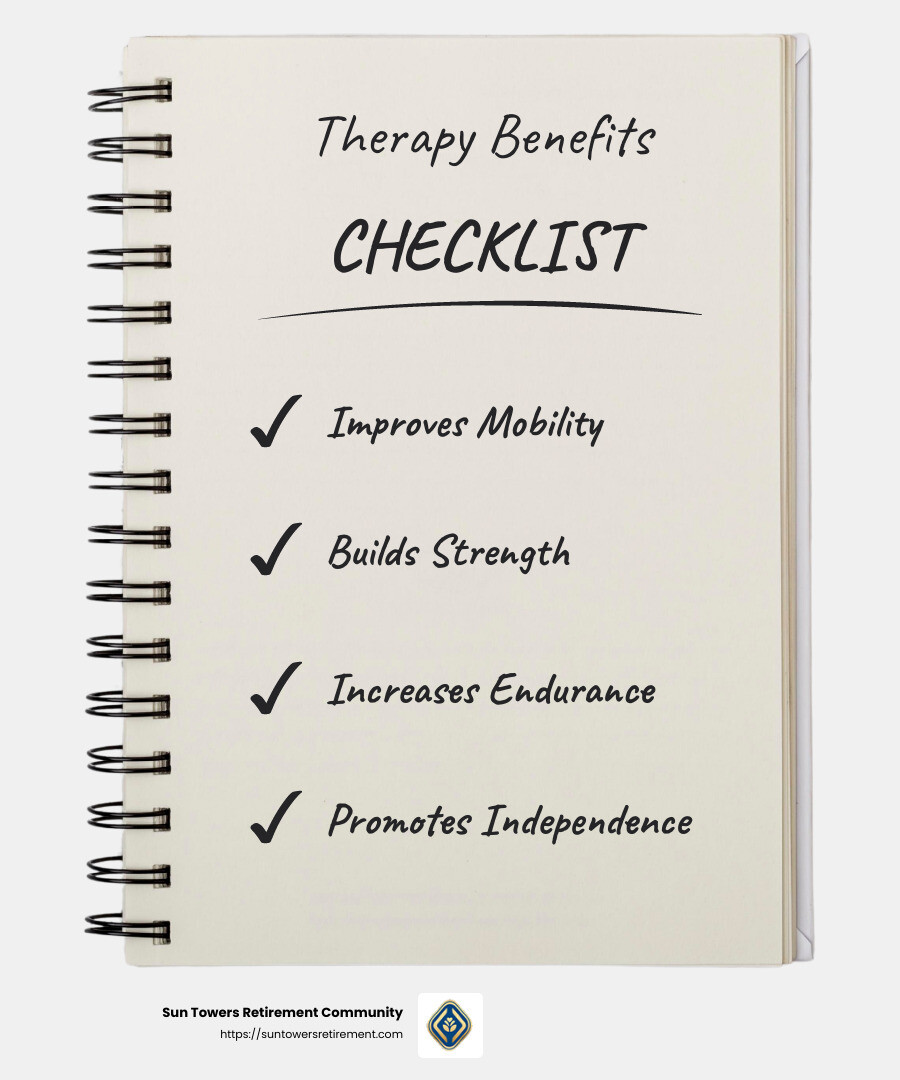 Therapy Benefits

CHECKLIST

✓ Improves Mobility

✓ Builds Strength

✓ Increases Endurance

✓ Promotes Independence

Sun Towers Retirement Community
https://suntowersretirement.com