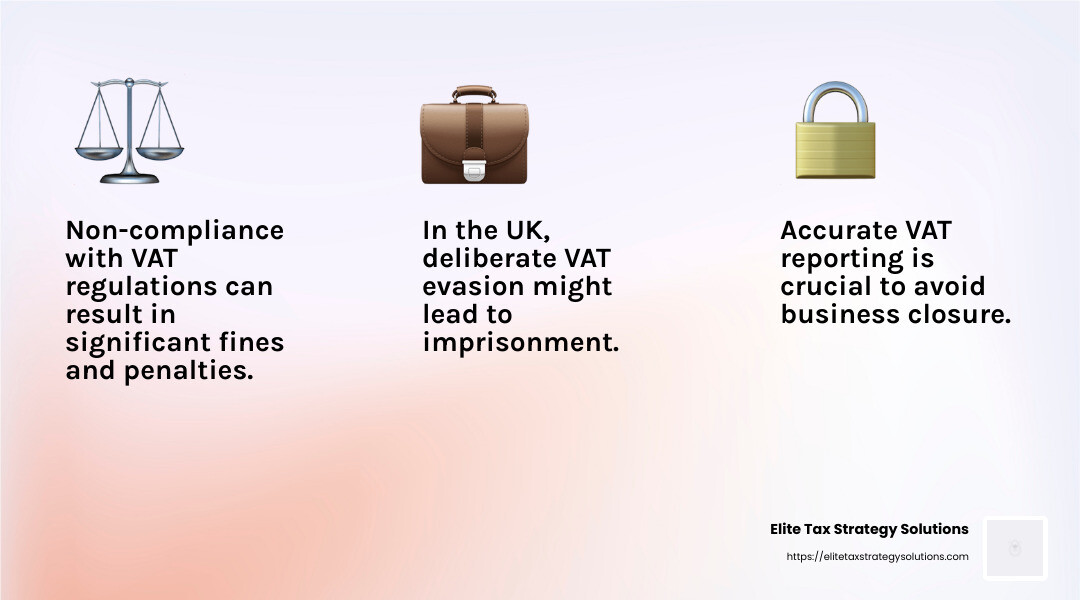 Non-compliance with VAT regulations can result in significant fines and penalties.

In the UK, deliberate VAT evasion might lead to imprisonment.

Accurate VAT reporting is crucial to avoid business closure.

Elite Tax Strategy Solutions
https://elitetaxstrategysolutions.com