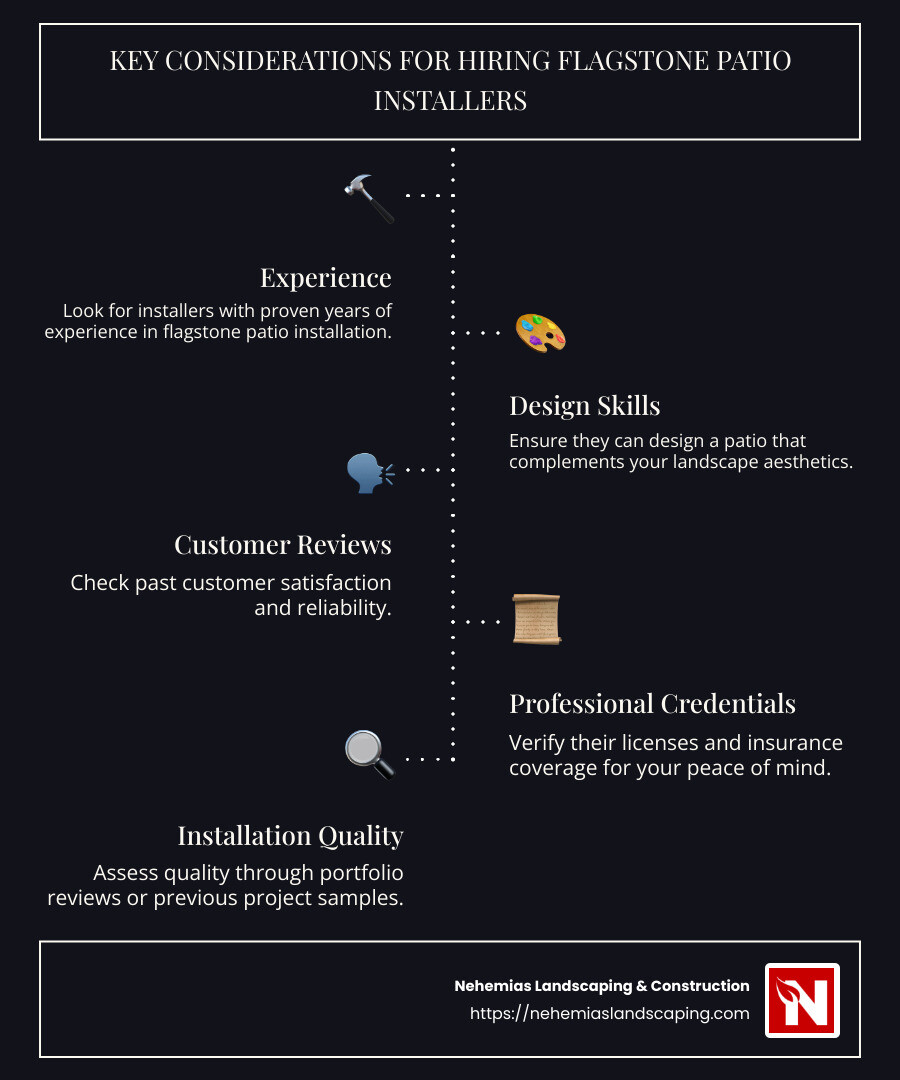 KEY CONSIDERATIONS FOR HIRING FLAGSTONE PATIO INSTALLERS

Experience
Look for installers with proven years of experience in flagstone patio installation.

Design Skills
Ensure they can design a patio that complements your landscape aesthetics.

Customer Reviews
Check past customer satisfaction and reliability.

Professional Credentials
Verify their licenses and insurance coverage for your peace of mind.

Installation Quality
Assess quality through portfolio reviews or previous project samples.

Nehemias Landscaping & Construction
https://nehemiaslandscaping.com

N