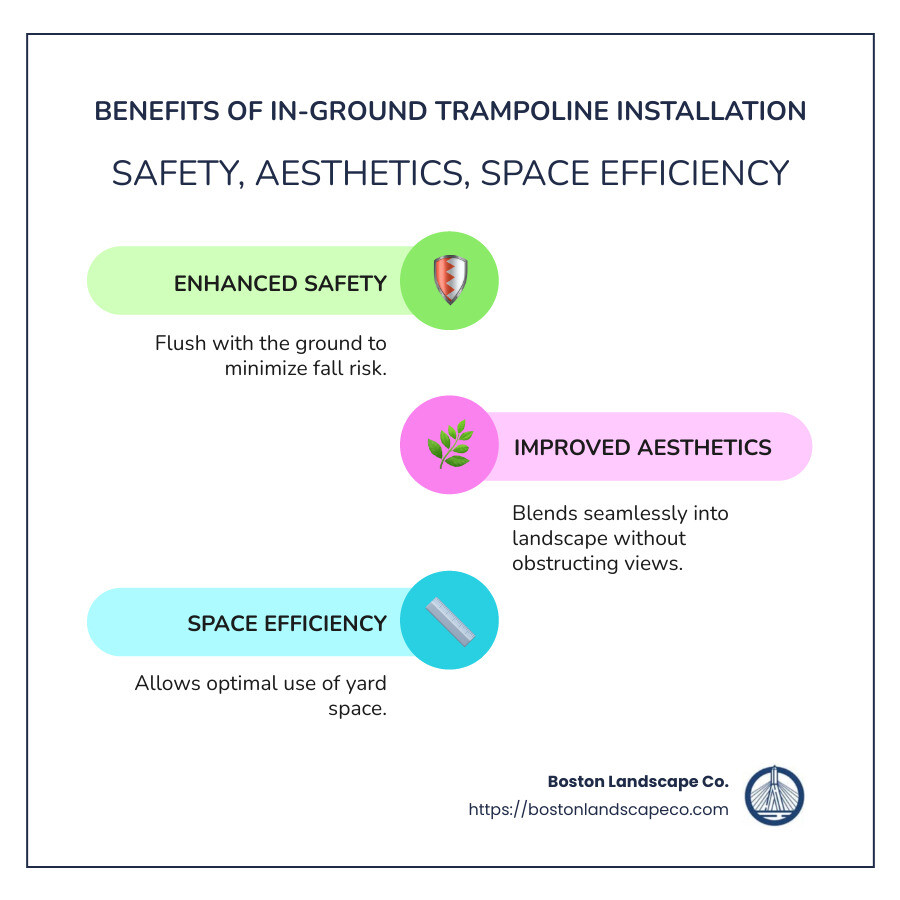 BENEFITS OF IN-GROUND TRAMPOLINE INSTALLATION

SAFETY, AESTHETICS, SPACE EFFICIENCY

ENHANCED SAFETY

Flush with the ground to minimize fall risk.

IMPROVED AESTHETICS

Blends seamlessly into landscape without obstructing views.

SPACE EFFICIENCY

Allows optimal use of yard space.

Boston Landscape Co.
https://bostonlandscapeco.com