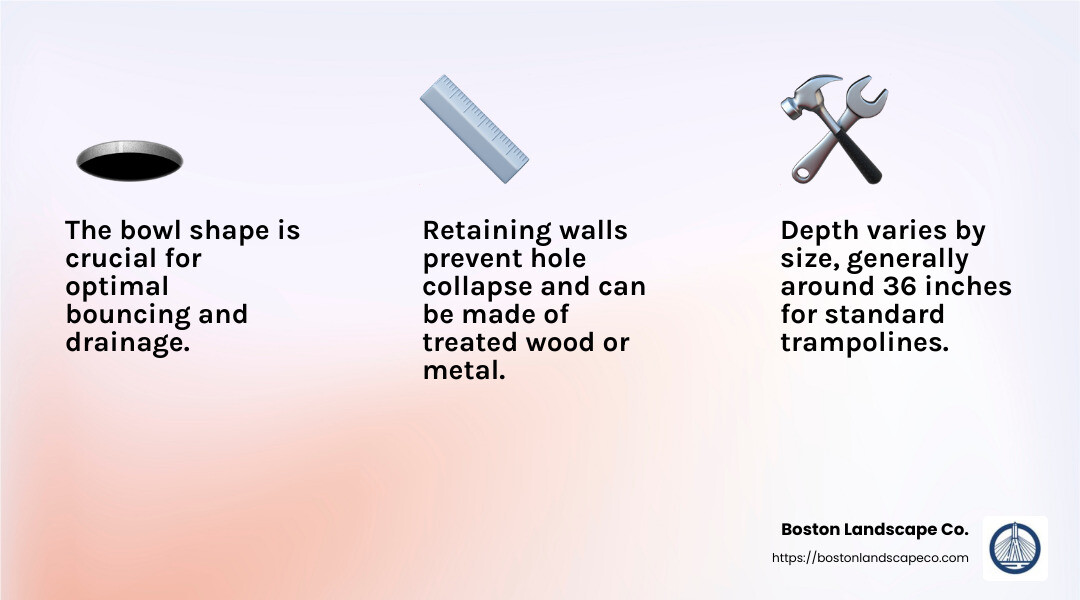 The bowl shape is crucial for optimal bouncing and drainage.

Retaining walls prevent hole collapse and can be made of treated wood or metal.

Depth varies by size, generally around 36 inches for standard trampolines.

Boston Landscape Co.
https://bostonlandscapeco.com