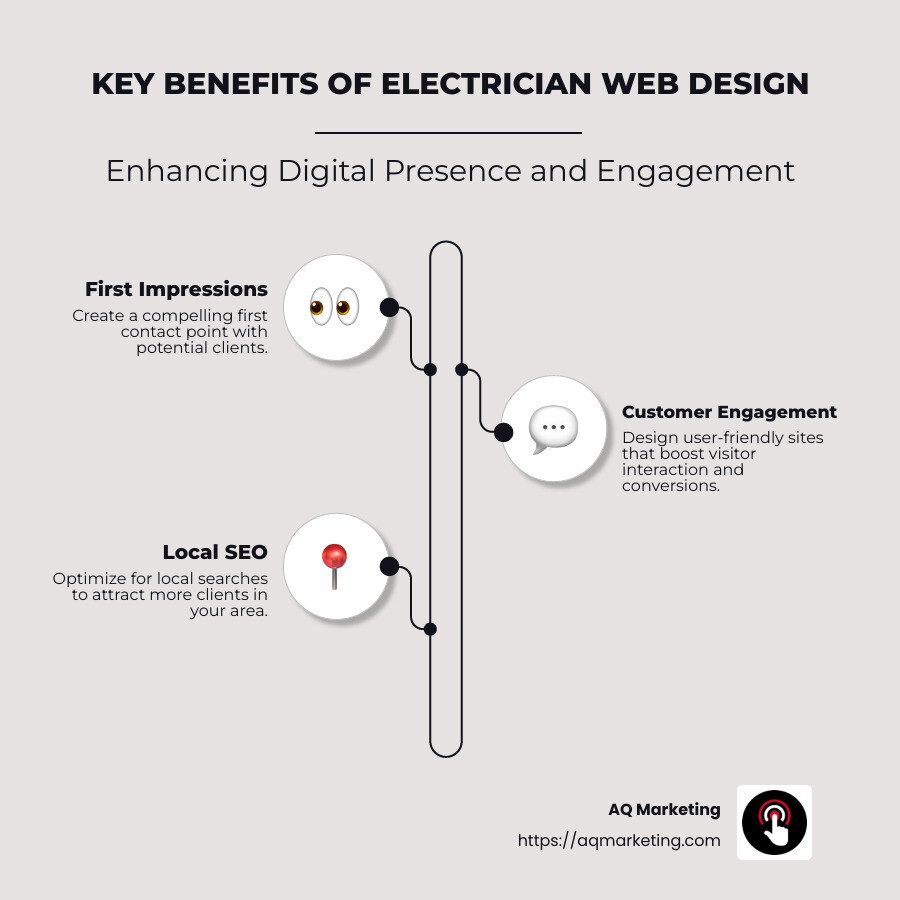 KEY BENEFITS OF ELECTRICIAN WEB DESIGN

Enhancing Digital Presence and Engagement

First Impressions
Create a compelling first contact point with potential clients.

Customer Engagement
Design user-friendly sites that boost visitor interaction and conversions.

Local SEO
Optimize for local searches to attract more clients in your area.

AQ Marketing
https://aqmarketing.com