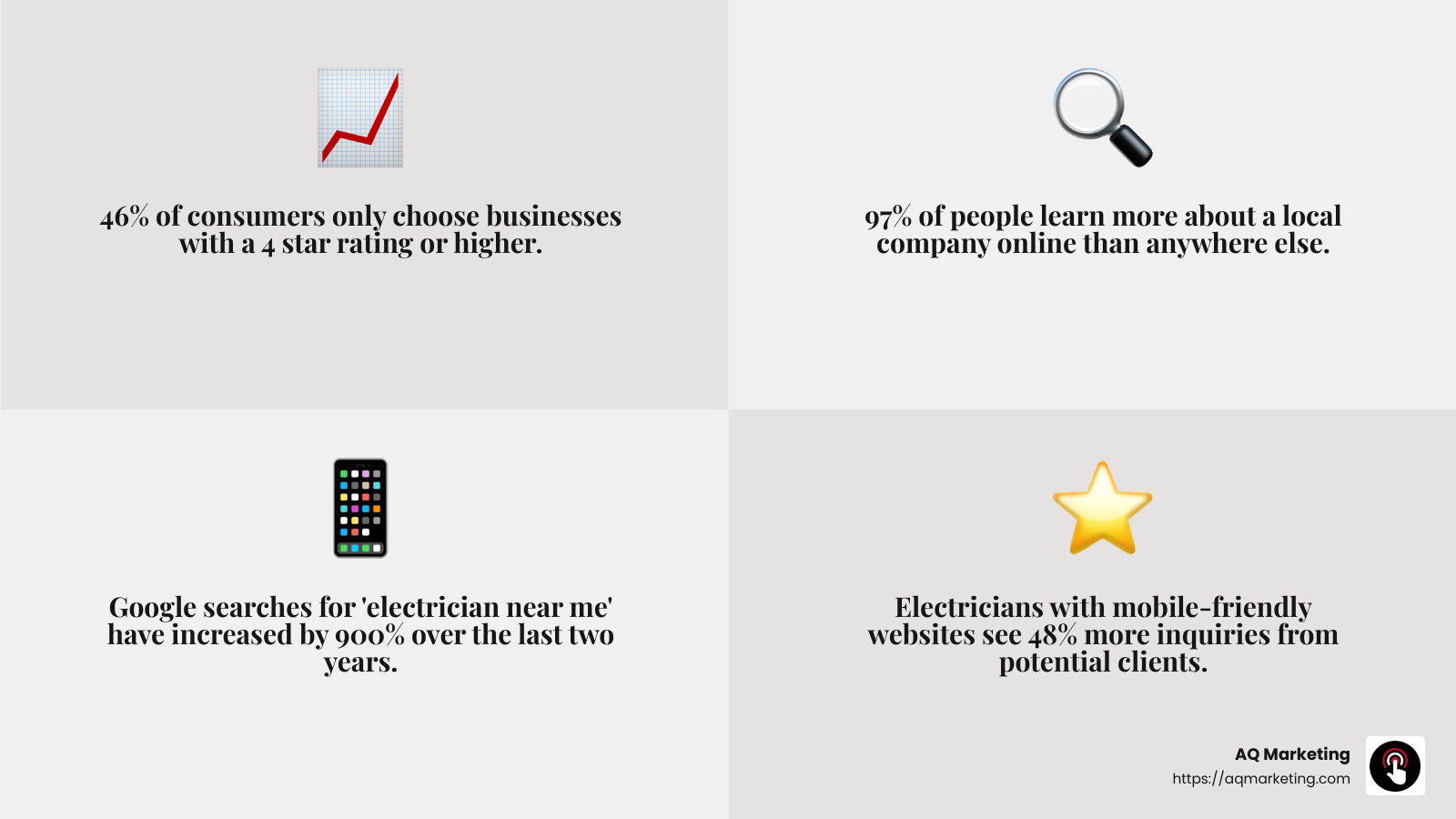 46% of consumers only choose businesses with a 4 star rating or higher.

97% of people learn more about a local company online than anywhere else.

Google searches for 'electrician near me' have increased by 900% over the last two years.

Electricians with mobile-friendly websites see 48% more inquiries from potential clients.

AQ Marketing
https://aqmarketing.com