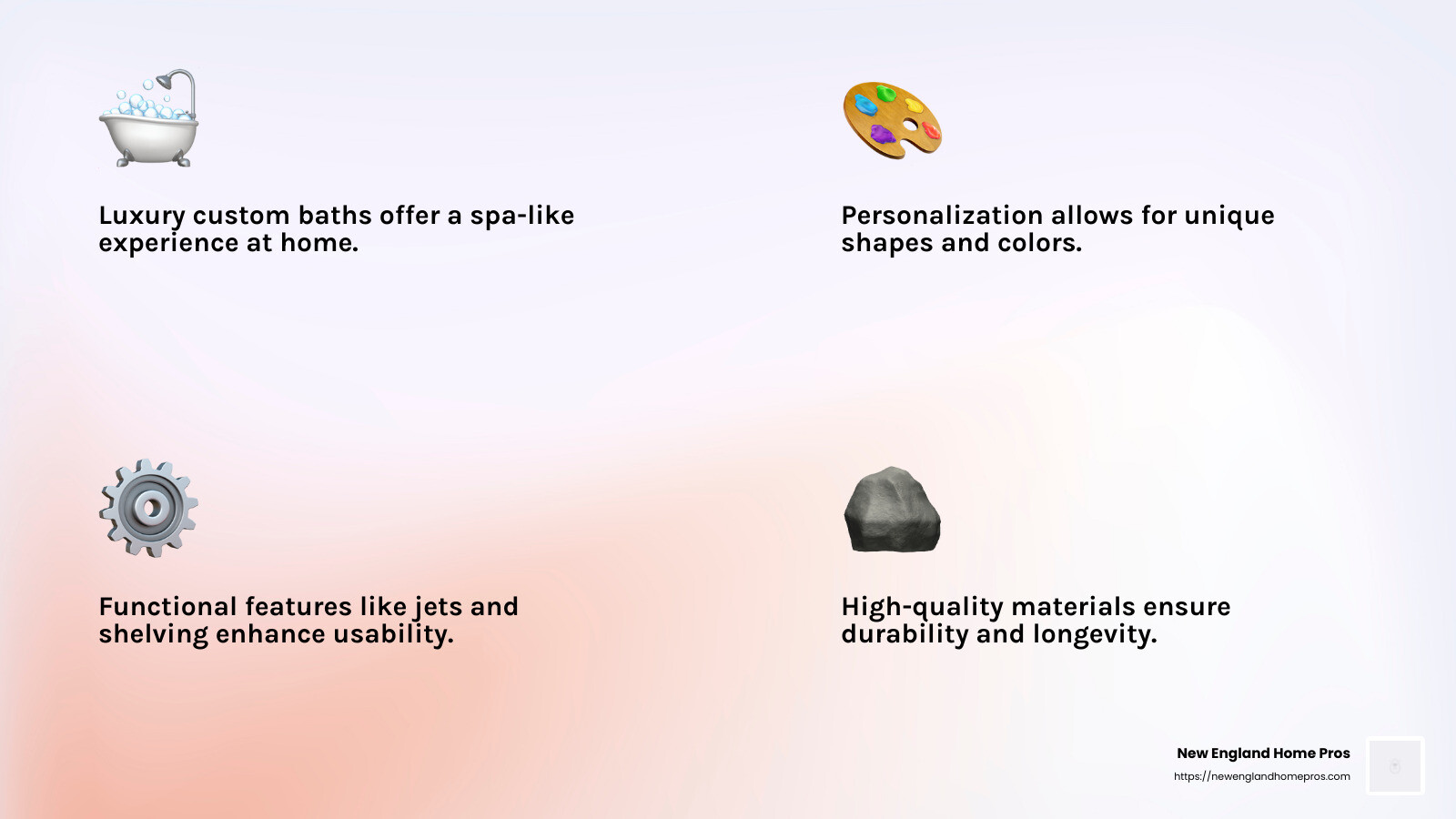 Luxury custom baths offer a spa-like experience at home.

Personalization allows for unique shapes and colors.

Functional features like jets and shelving enhance usability.

High-quality materials ensure durability and longevity.

New England Home Pros
https://newenglandhomepros.com