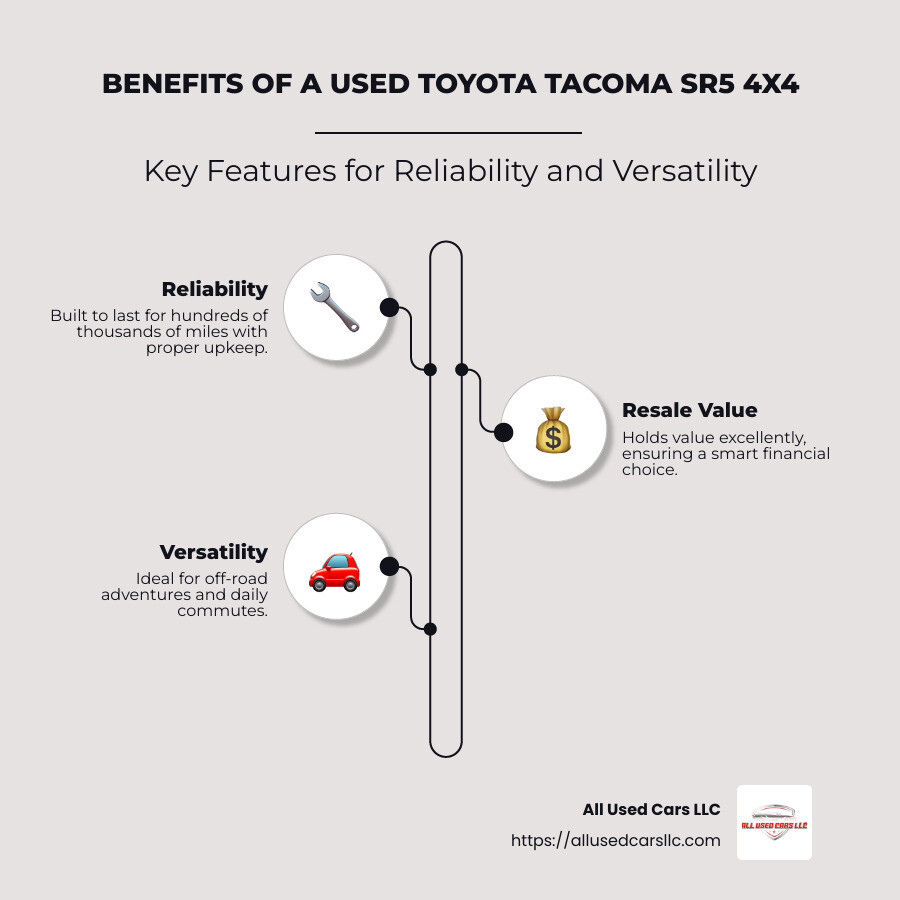 BENEFITS OF A USED TOYOTA TACOMA SR5 4X4

Key Features for Reliability and Versatility

Reliability
Built to last for hundreds of thousands of miles with proper upkeep.

Resale Value
Holds value excellently, ensuring a smart financial choice.

Versatility
Ideal for off-road adventures and daily commutes.

All Used Cars LLC
https://allusedcarsllc.com

ALL USED CARS LLC