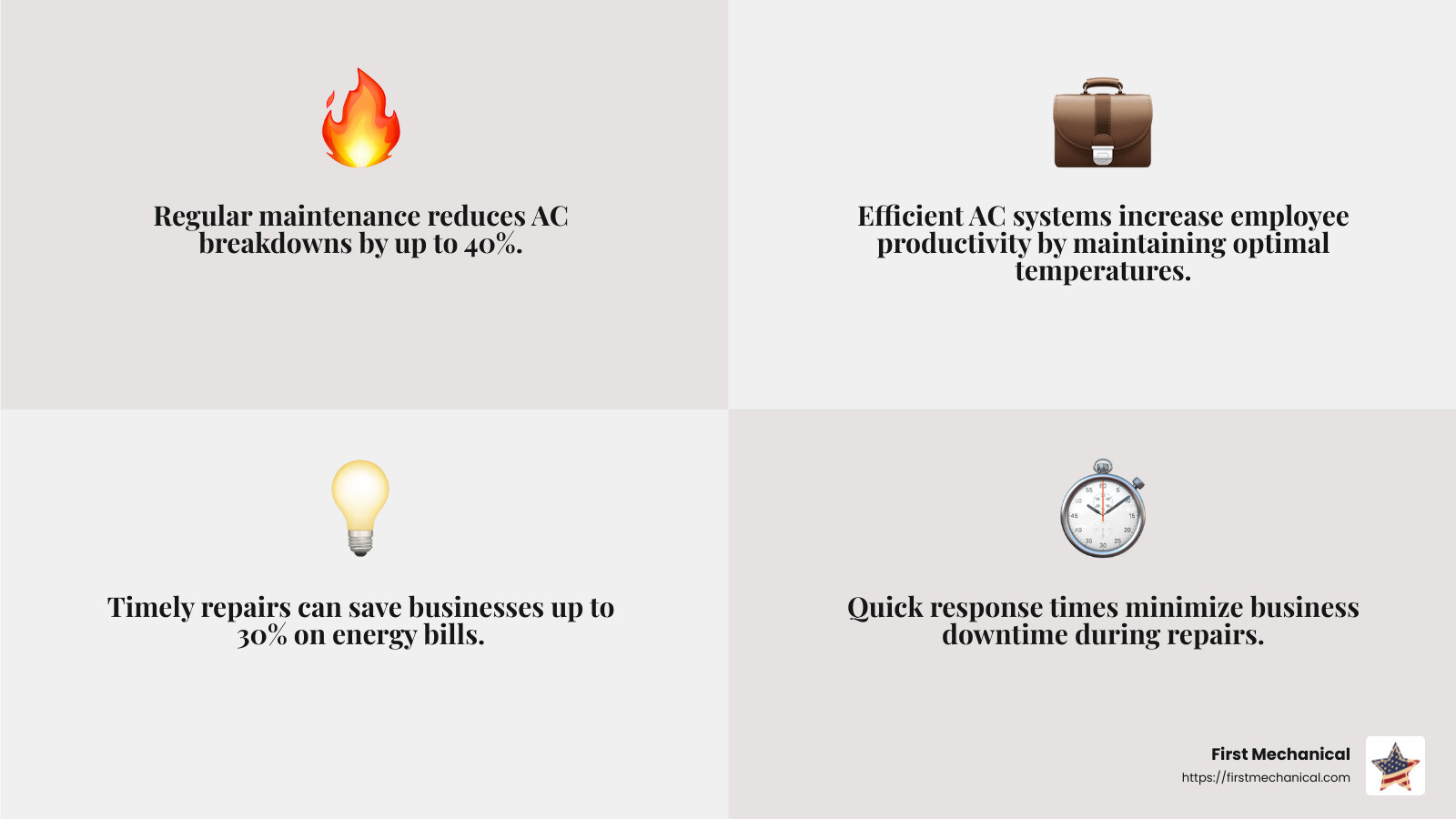 Regular maintenance reduces AC breakdowns by up to 40%.

Efficient AC systems increase employee productivity by maintaining optimal temperatures.

Timely repairs can save businesses up to 30% on energy bills.

Quick response times minimize business downtime during repairs.

First Mechanical
https://firstmechanical.com