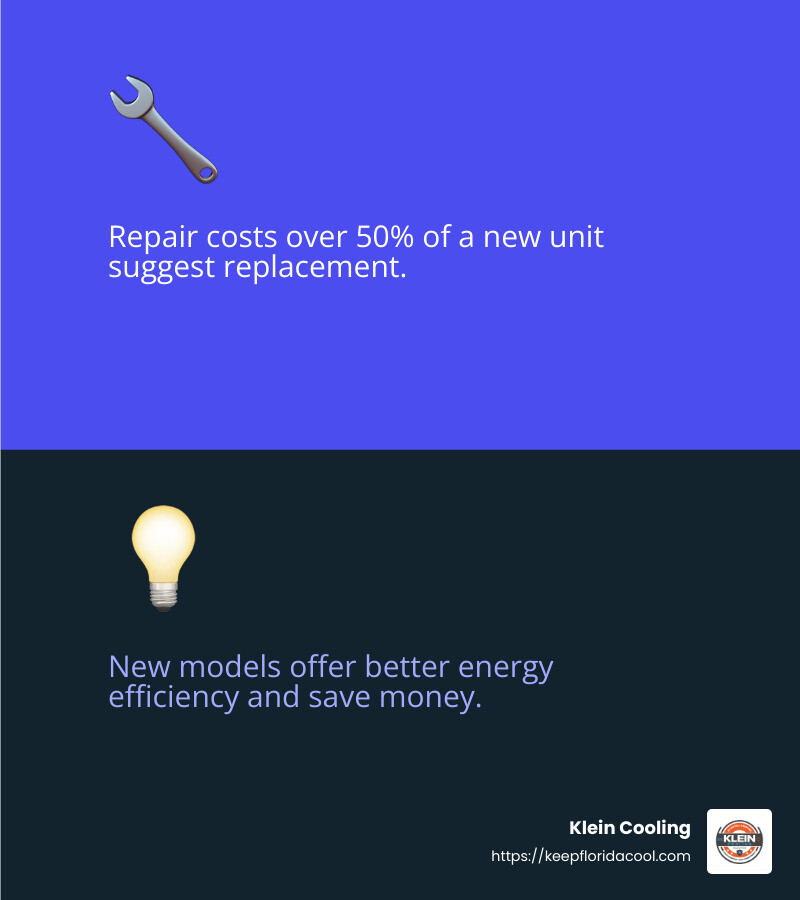 Repair costs over 50% of a new unit suggest replacement.

New models offer better energy efficiency and save money.

Klein Cooling
https://keepfloridacool.com

KLEIN