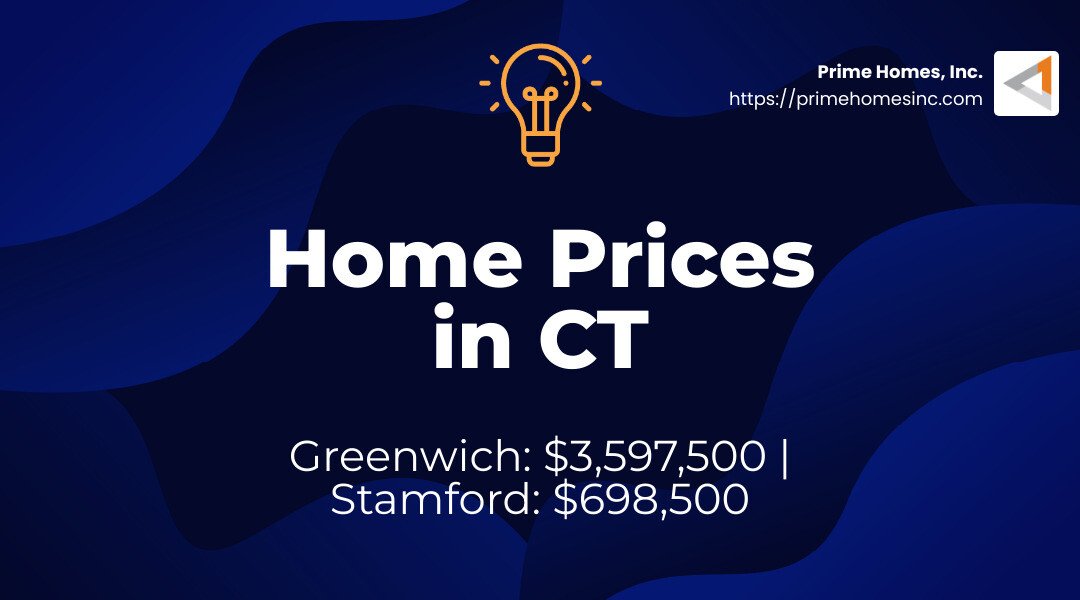 Prime Homes, Inc.
https://primehomesinc.com

Home Prices in CT

Greenwich: \$3,597,500 | Stamford: \$698,500