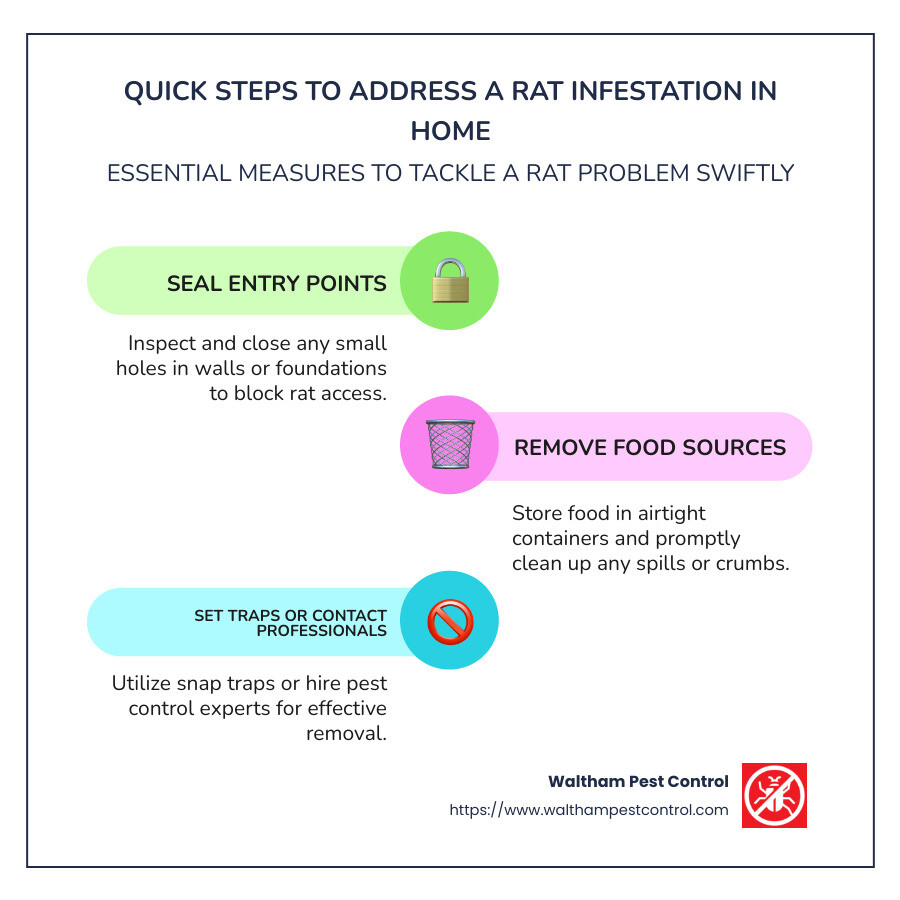 QUICK STEPS TO ADDRESS A RAT INFESTATION IN HOME

ESSENTIAL MEASURES TO TACKLE A RAT PROBLEM SWIFTLY

SEAL ENTRY POINTS

Inspect and close any small holes in walls or foundations to block rat access.

REMOVE FOOD SOURCES

Store food in airtight containers and promptly clean up any spills or crumbs.

SET TRAPS OR CONTACT PROFESSIONALS

Utilize snap traps or hire pest control experts for effective removal.

Waltham Pest Control

https://www.walthampestcontrol.com