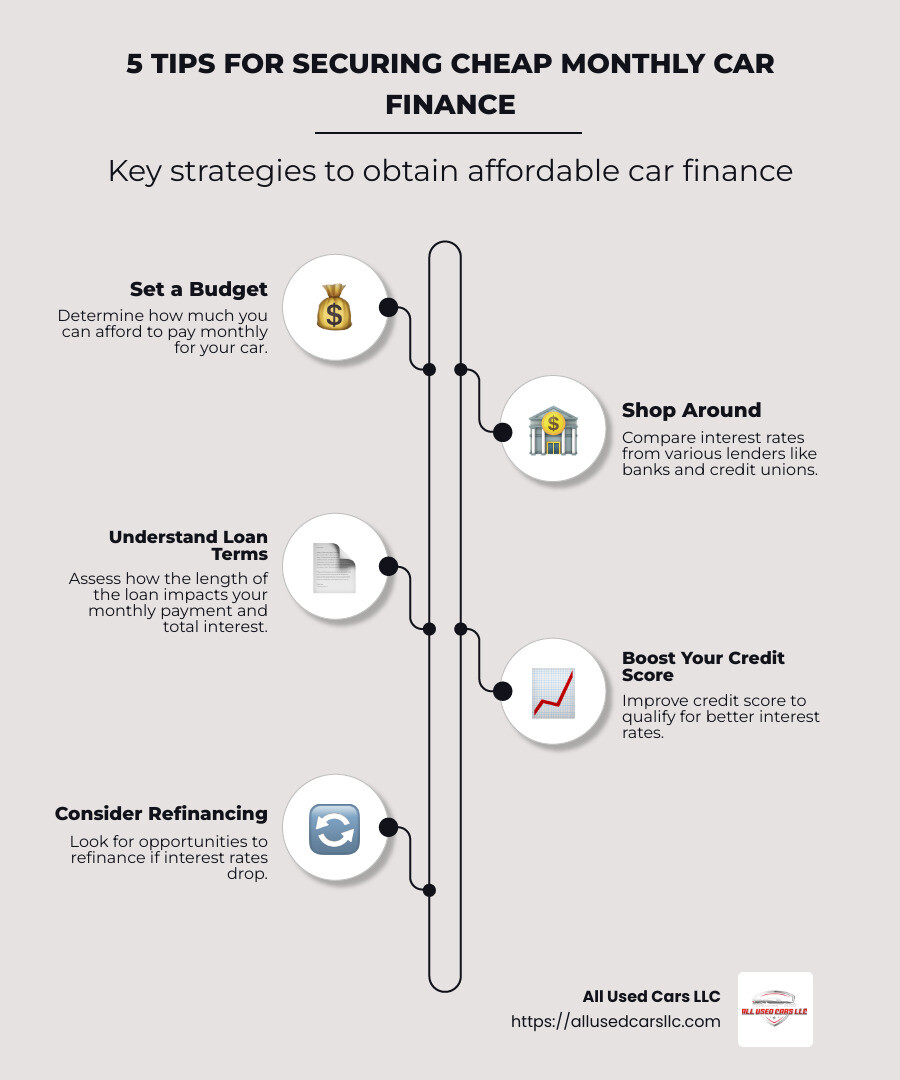 5 TIPS FOR SECURING CHEAP MONTHLY CAR FINANCE

Key strategies to obtain affordable car finance

Set a Budget
Determine how much you can afford to pay monthly for your car.

Shop Around
Compare interest rates from various lenders like banks and credit unions.

Understand Loan Terms
Assess how the length of the loan impacts your monthly payment and total interest.

Boost Your Credit Score
Improve credit score to qualify for better interest rates.

Consider Refinancing
Look for opportunities to refinance if interest rates drop.

All Used Cars LLC
https://allusedcarsllc.com

ALL USED CARS LLC