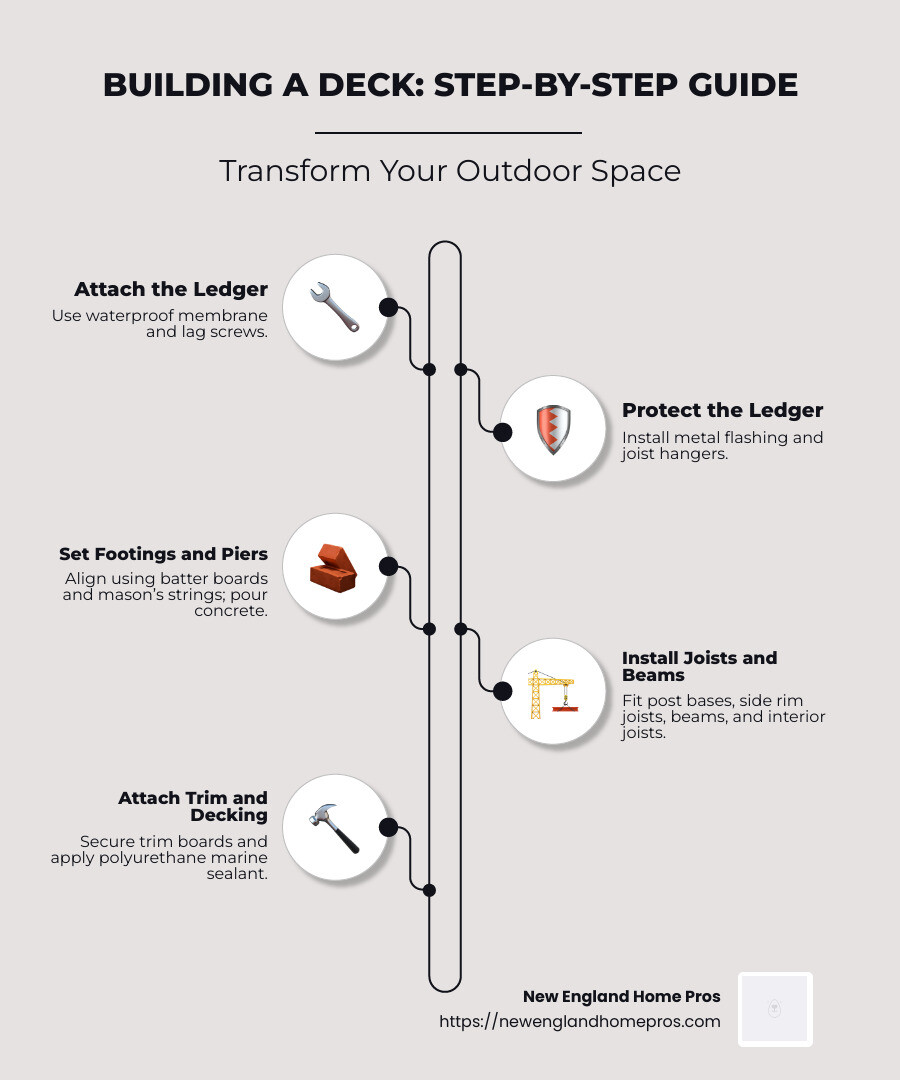 BUILDING A DECK: STEP-BY-STEP GUIDE

Transform Your Outdoor Space

Attach the Ledger
Use waterproof membrane and lag screws.

Protect the Ledger
Install metal flashing and joist hangers.

Set Footings and Piers
Align using batter boards and mason's strings; pour concrete.

Install Joists and Beams
Fit post bases, side rim joists, beams, and interior joists.

Attach Trim and Decking
Secure trim boards and apply polyurethane marine sealant.

New England Home Pros
https://newenglandhomepros.com